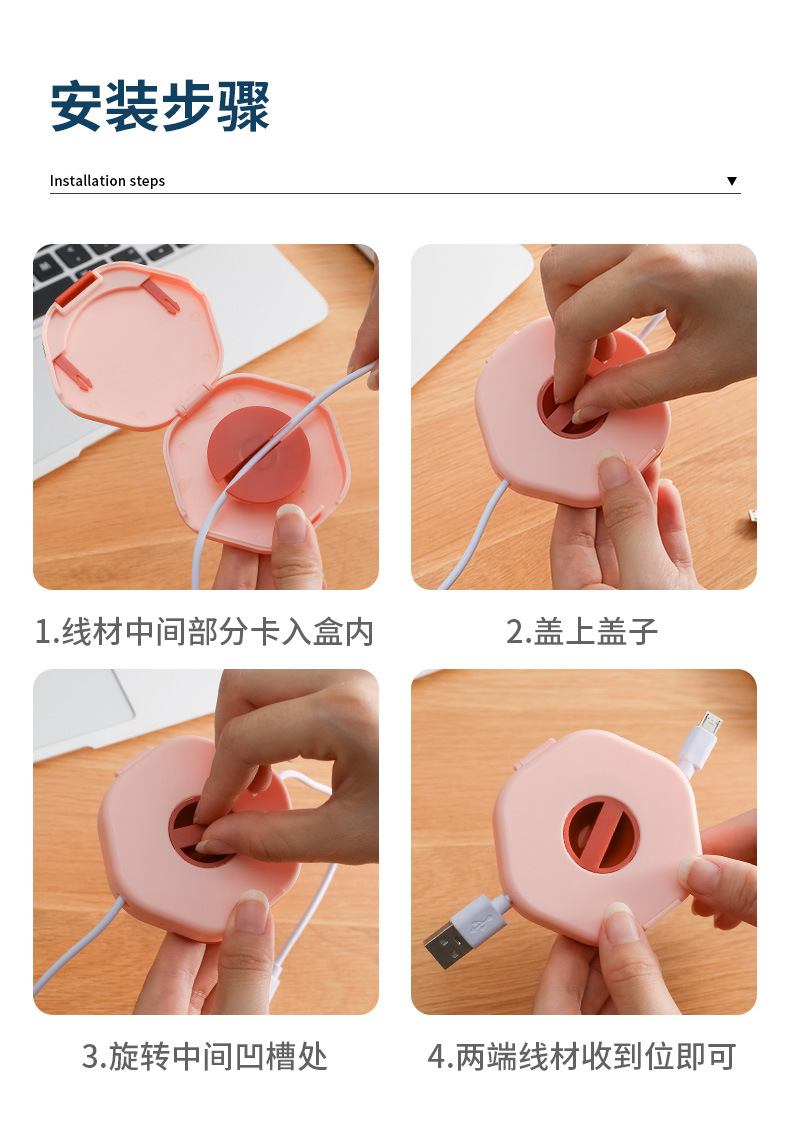 安装步骤

Installation steps ▼

1.线材中间部分卡入盒内

2.盖上盖子

3.旋转中间凹槽处

4.两端线材收到位即可