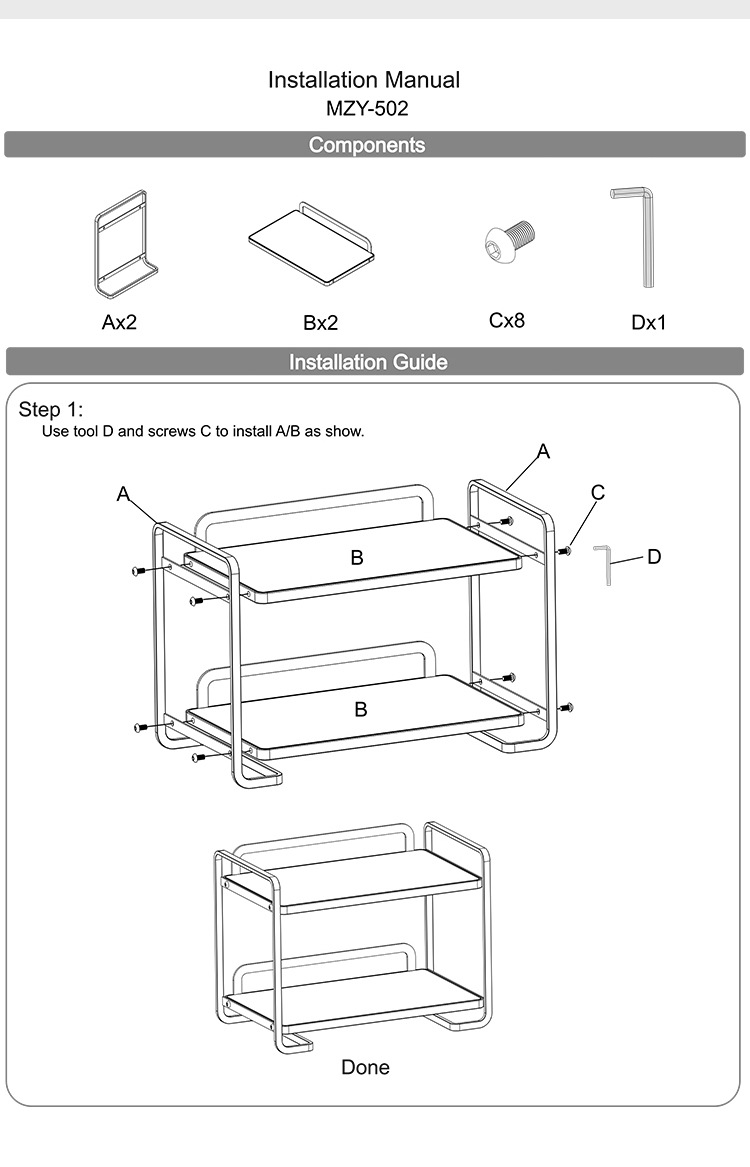 Installation Manual
MZY-502

Components

Ax2
Bx2
Cx8
Dx1

Installation Guide

Step 1:
Use tool D and screws C to install A/B as show.

A
A
C
D
B
B

Done