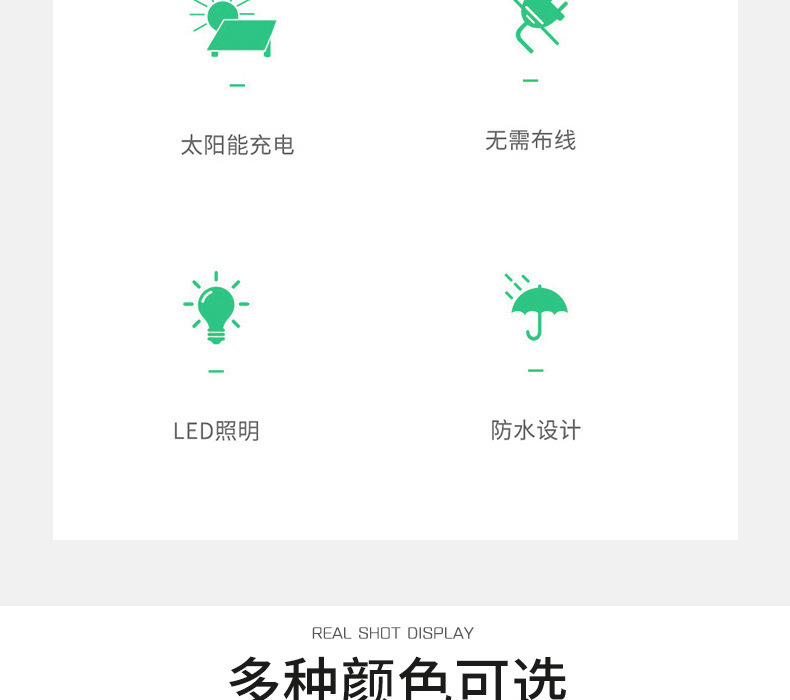 -

太阳能充电

-

无需布线

-

LED照明

-

防水设计

REAL SHOT DISPLAY

多种颜色可选