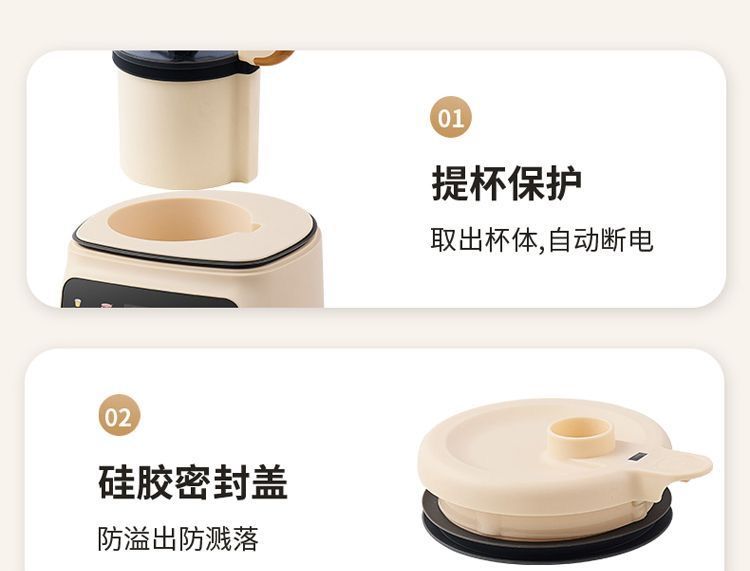 01

提杯保护

取出杯体,自动断电

02

硅胶密封盖

防溢出防溅落