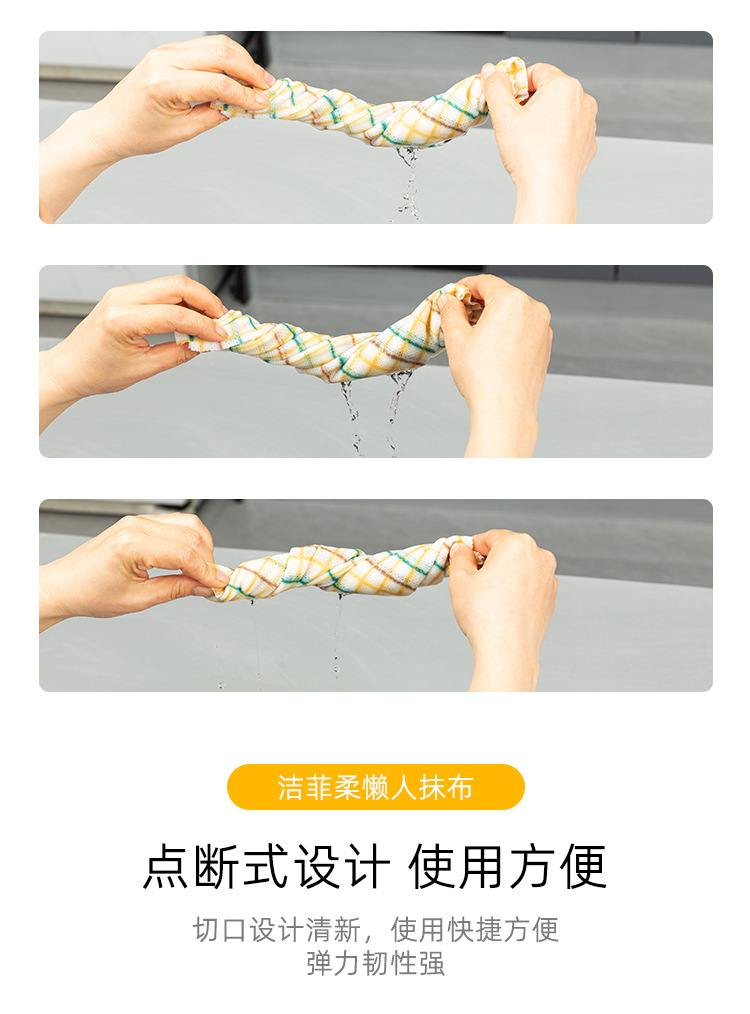 洁菲柔懒人抹布

点断式设计 使用方便

切口设计清新，使用快捷方便
弹力韧性强