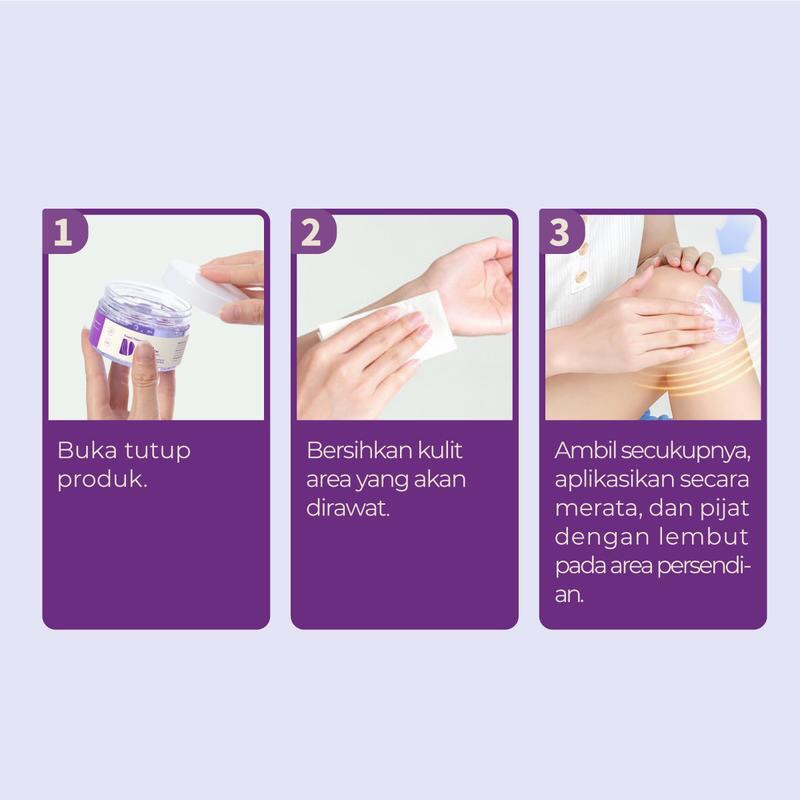 1

Buka tutup produk.

2

Bersihkan kulit area yang akan dirawat.

3

Ambil secukupnya, aplikasikan secara merata, dan pijat dengan lembut pada area persendian.