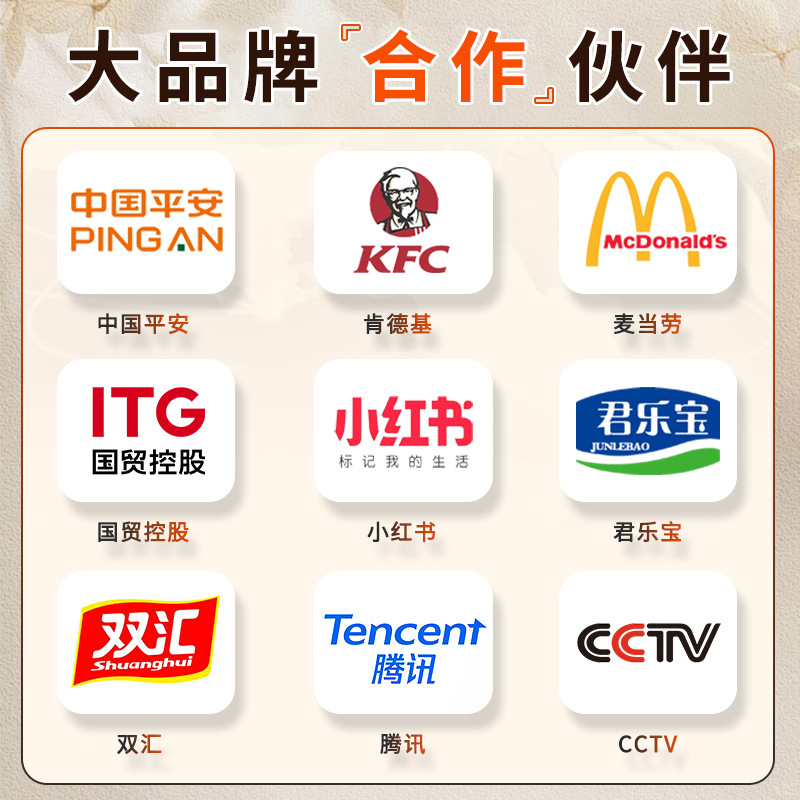 大品牌『合作』伙伴

中国平安
PING AN

中国平安

KFC

肯德基

McDonald's

麦当劳

ITG
国贸控股

国贸控股

小红书
标记我的生活

小红书

君乐宝
JUNLEBAO

君乐宝

双汇
Shuanghui

双汇

Tencent
腾讯

腾讯

CCTV

CCTV