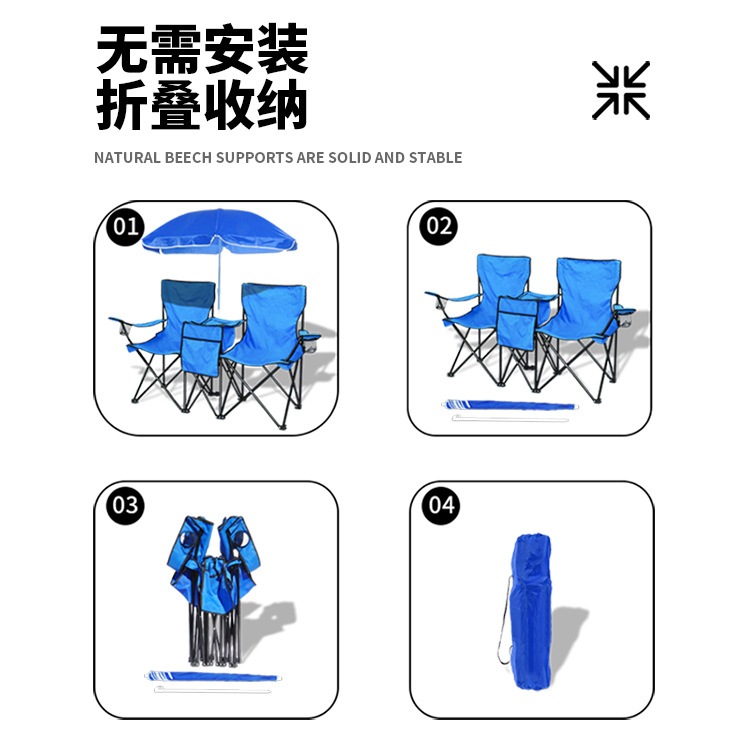 无需安装
折叠收纳

NATURAL BEECH SUPPORTS ARE SOLID AND STABLE

01

02

03

04