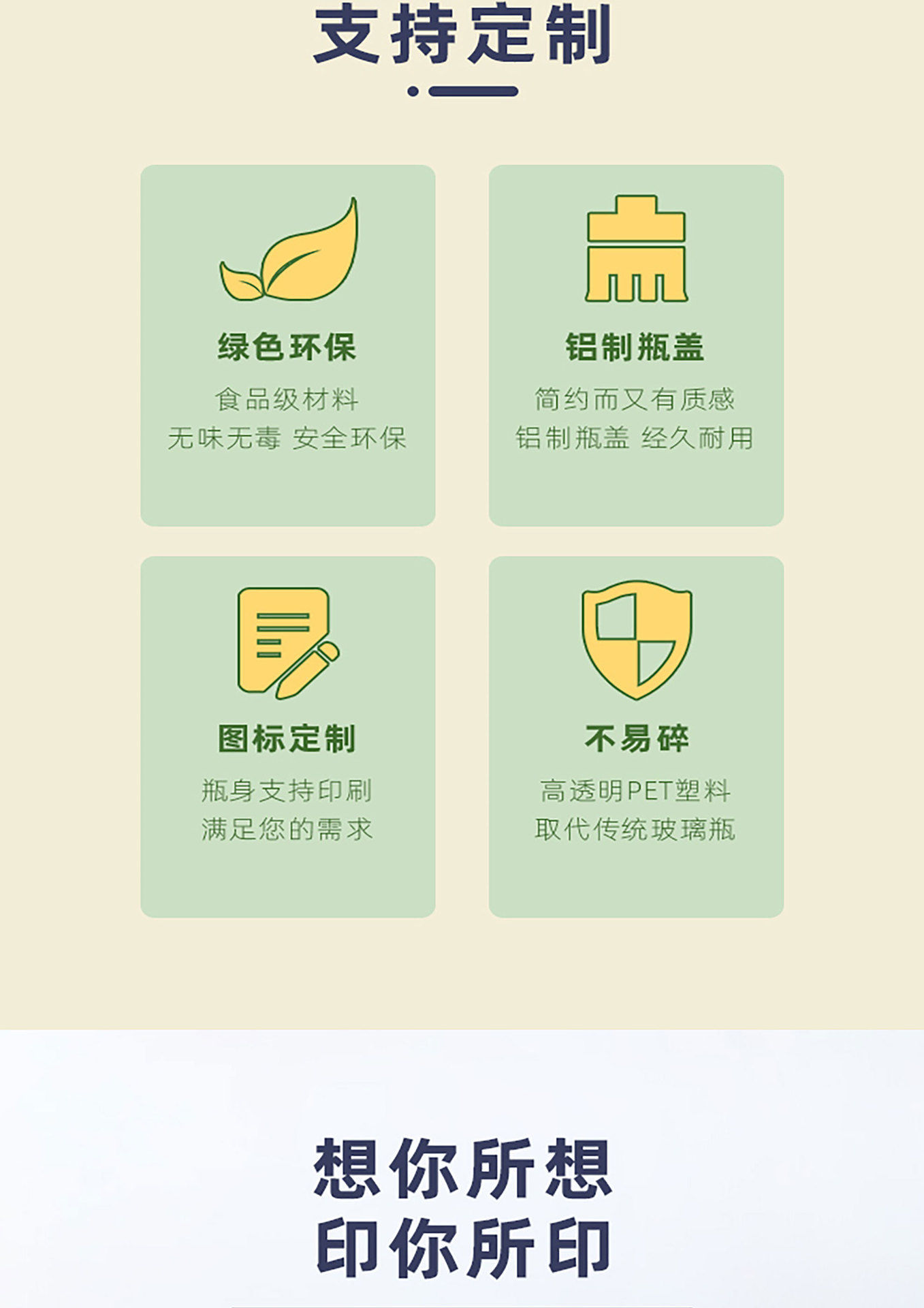 支持定制

绿色环保

食品级材料
无味无毒 安全环保

铝制瓶盖

简约而又有质感
铝制瓶盖 经久耐用

图标定制

瓶身支持印刷
满足您的需求

不易碎

高透明PET塑料
取代传统玻璃瓶

想你所想
印你所印