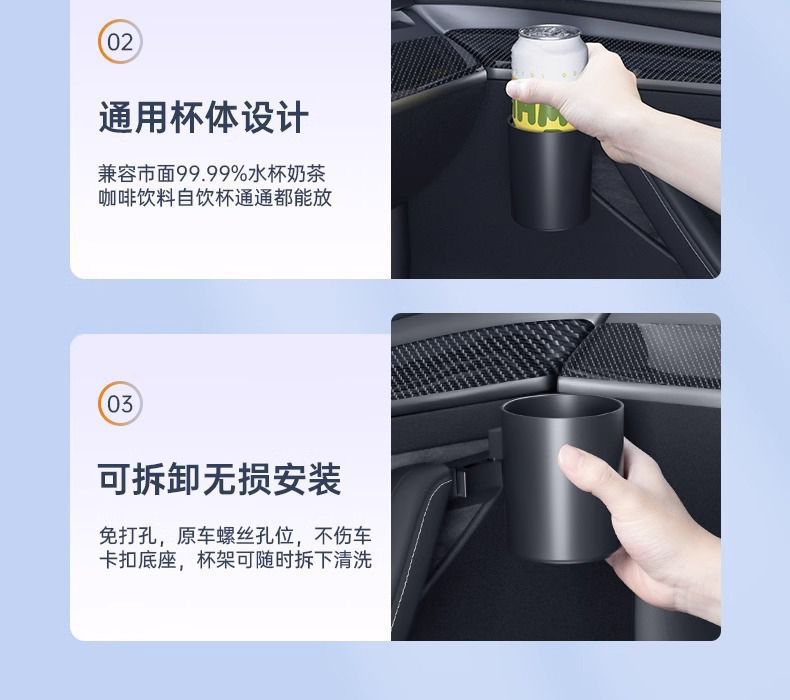 02

通用杯体设计

兼容市面99.99%水杯奶茶咖啡饮料自饮杯通通都能放

03

可拆卸无损安装

免打孔，原车螺丝孔位，不伤车卡扣底座，杯架可随时拆下清洗