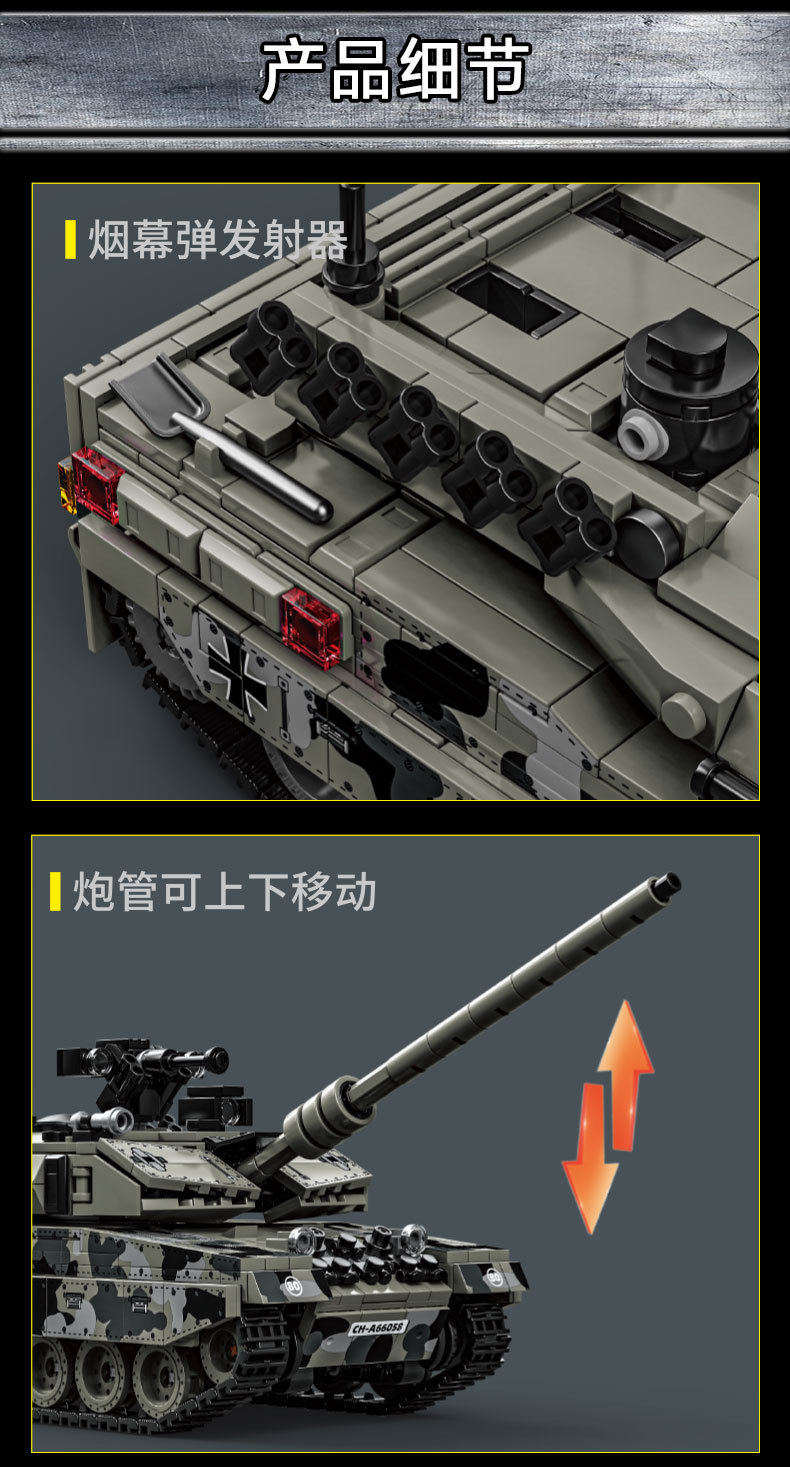 产品细节

烟幕弹发射器

炮管可上下移动

80

80

CH-A66058