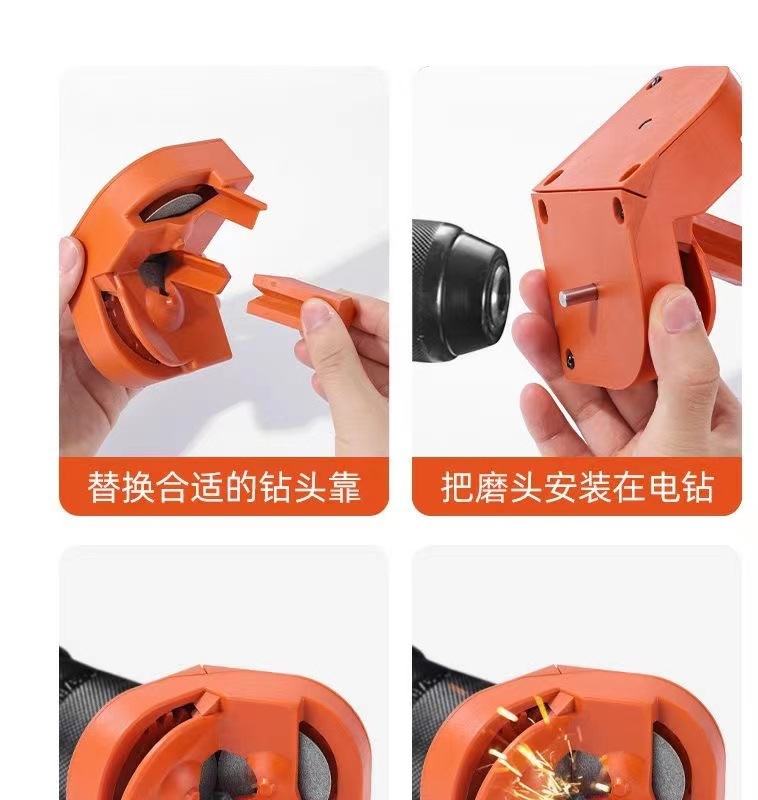 替换合适的钻头靠

把磨头安装在电钻