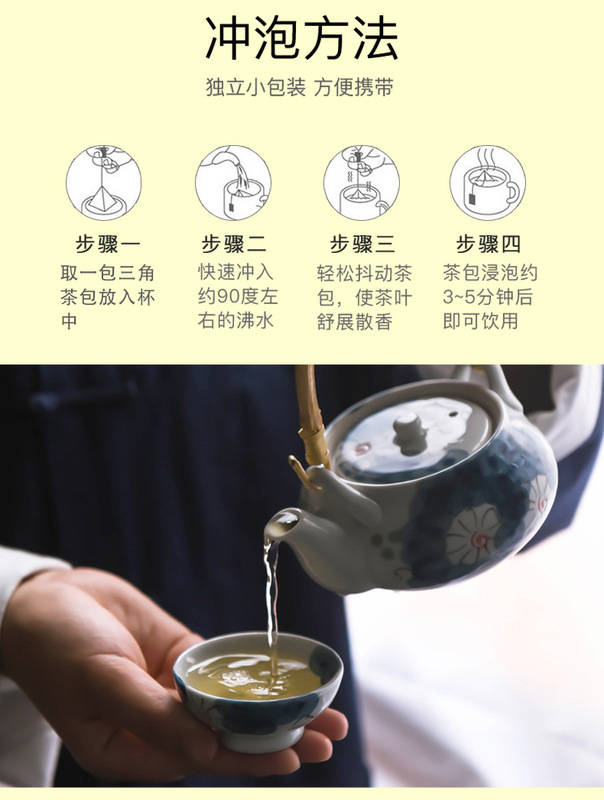 冲泡方法

独立小包装 方便携带

步骤一
取一包三角茶包放入杯中

步骤二
快速冲入约90度左右的沸水

步骤三
轻松抖动茶包，使茶叶舒展散香

步骤四
茶包浸泡约3~5分钟后即可饮用