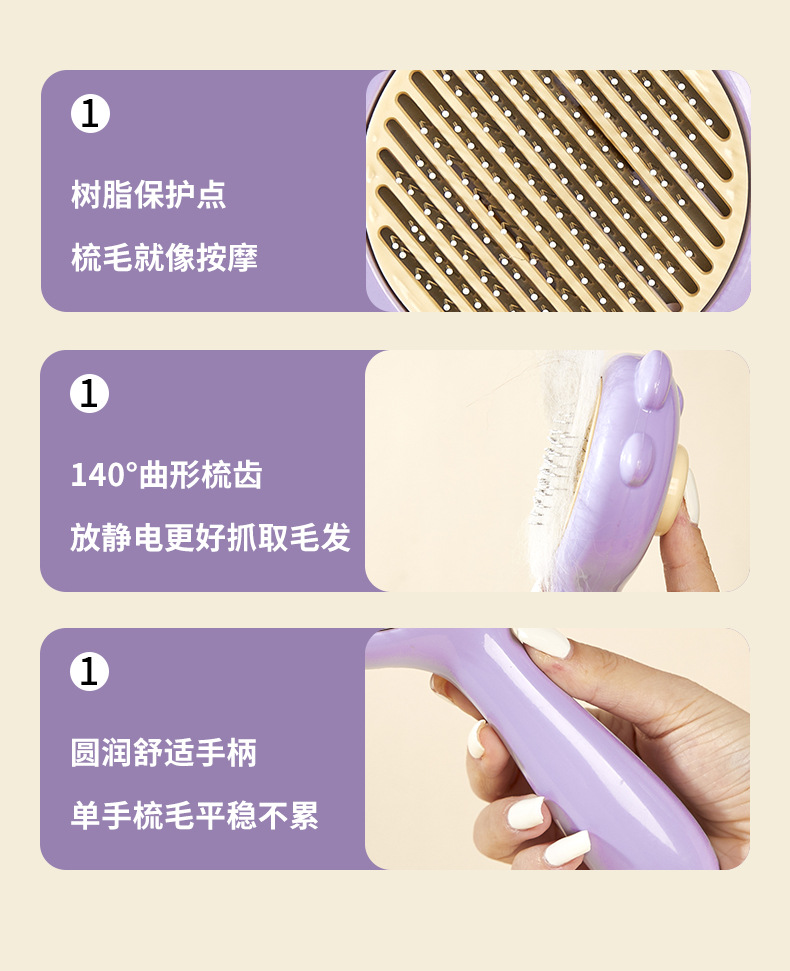 1

树脂保护点

梳毛就像按摩

1

140°曲形梳齿

放静电更好抓取毛发

1

圆润舒适手柄

单手梳毛平稳不累