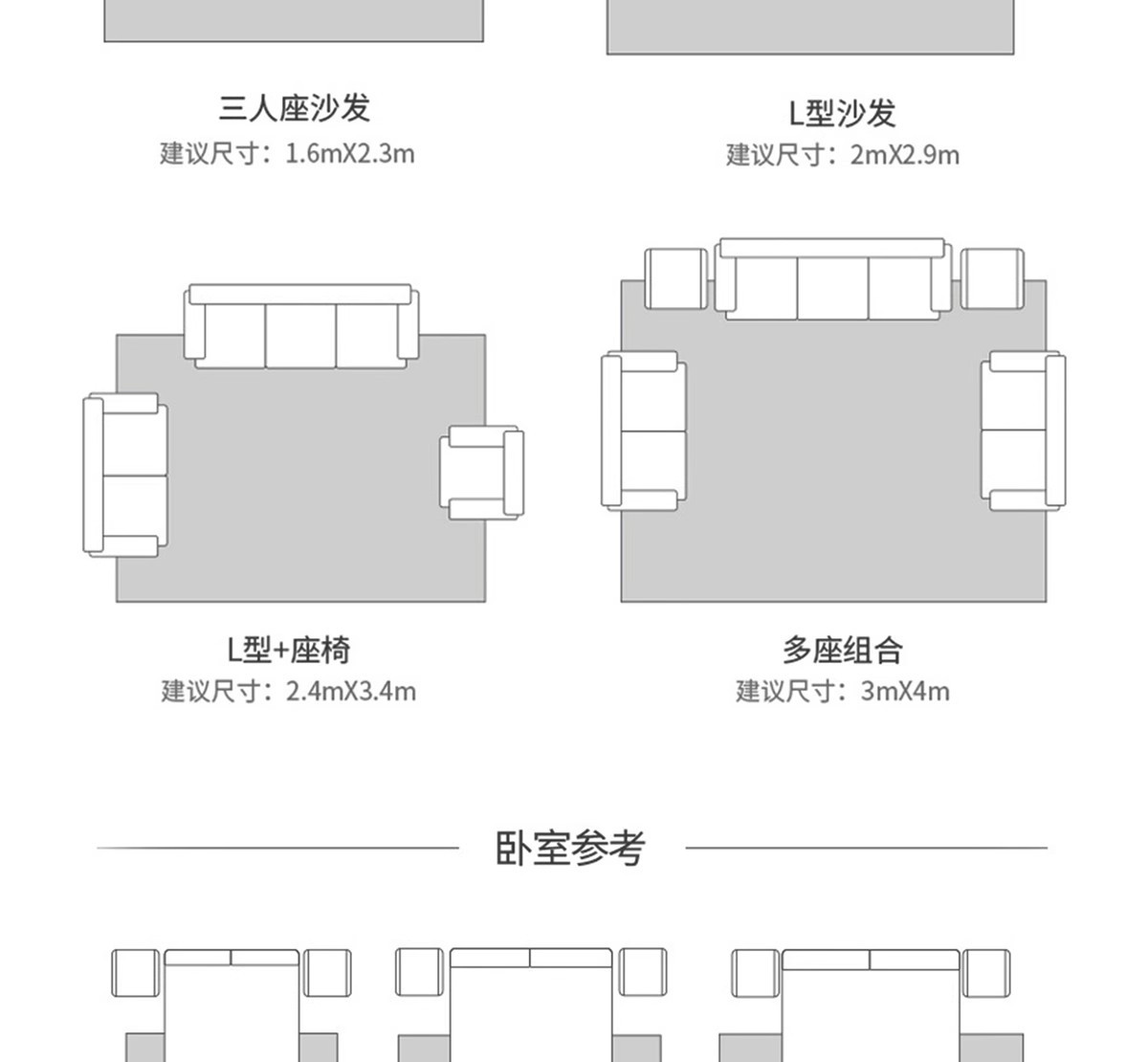 三人座沙发
建议尺寸：1.6mX2.3m

L型沙发
建议尺寸：2mX2.9m

L型+座椅
建议尺寸：2.4mX3.4m

多座组合
建议尺寸：3mX4m

卧室参考