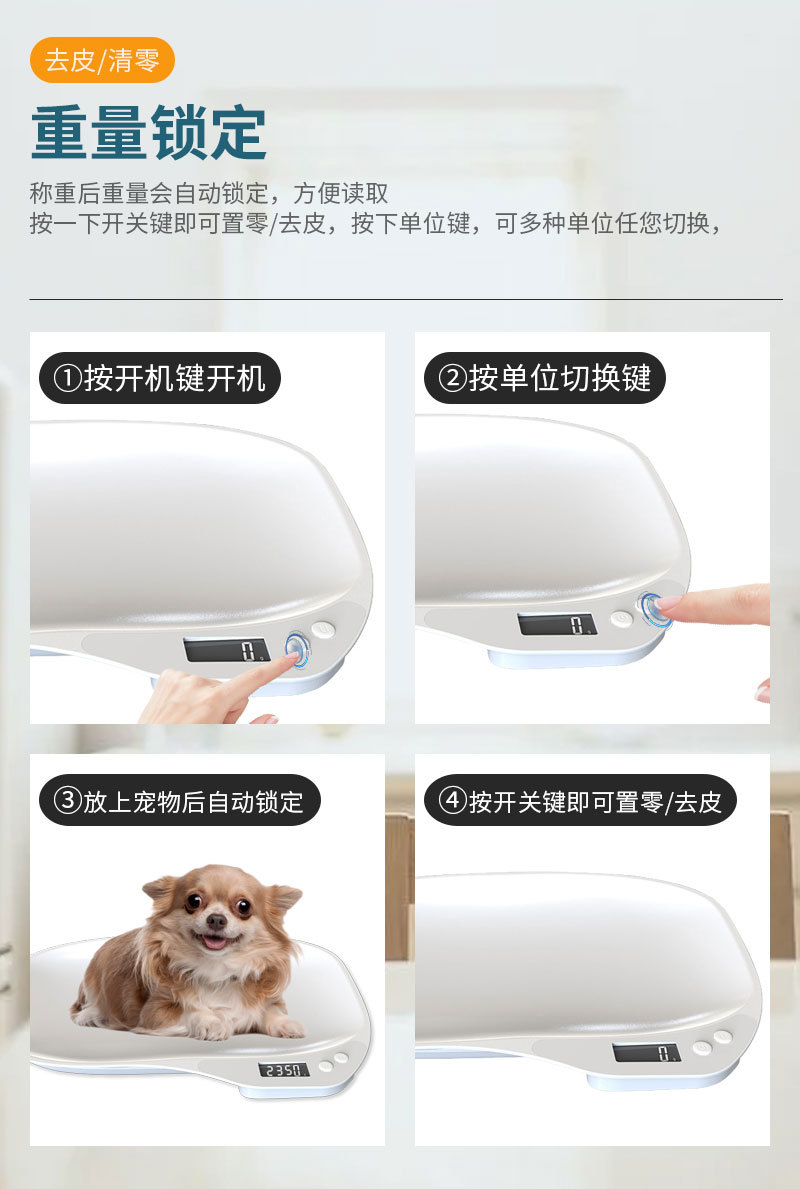 去皮/清零

重量锁定

称重后重量会自动锁定，方便读取
按一下开关键即可置零/去皮，按下单位键，可多种单位任您切换，

①按开机键开机

0

②按单位切换键

0

③放上宠物后自动锁定

2350

④按开关键即可置零/去皮

0