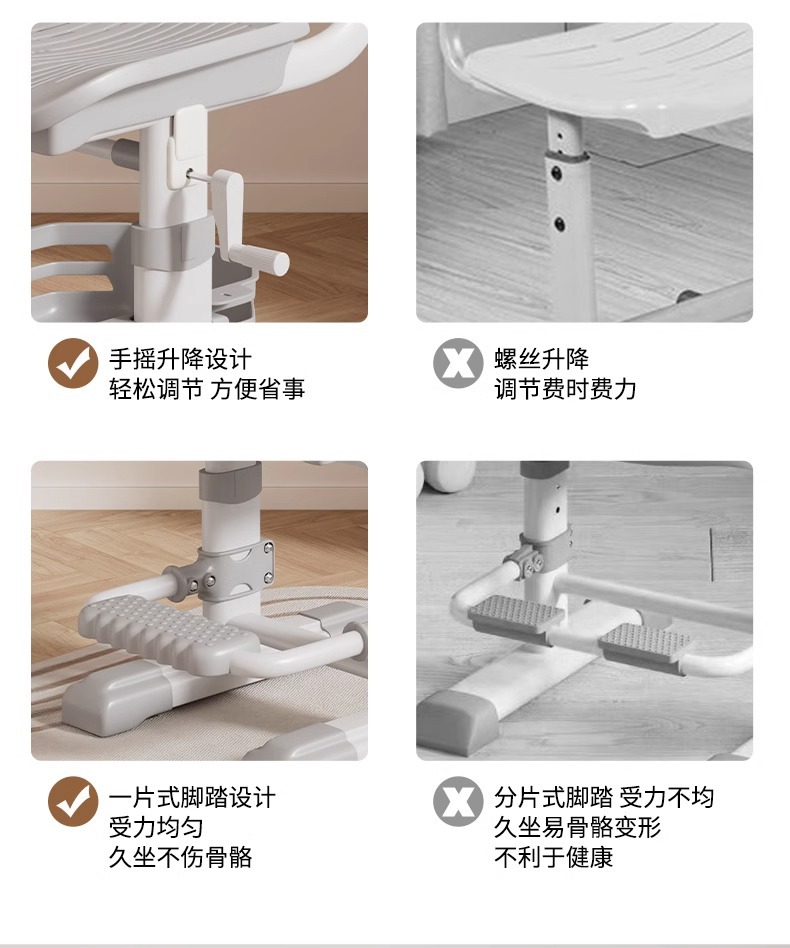 手摇升降设计
轻松调节 方便省事

螺丝升降
调节费时费力

一片式脚踏设计
受力均匀
久坐不伤骨骼

分片式脚踏 受力不均
久坐易骨骼变形
不利于健康