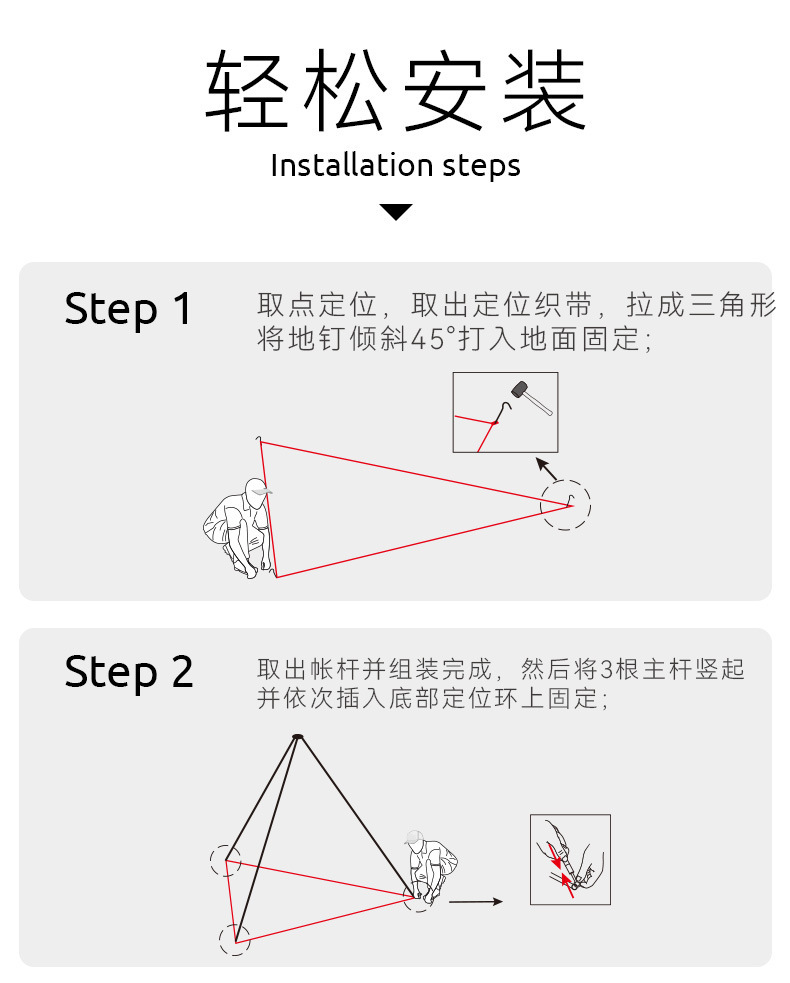 轻松安装

Installation steps

Step 1

取点定位，取出定位织带，拉成三角形将地钉倾斜45°打入地面固定；

Step 2

取出帐杆并组装完成，然后将3根主杆竖起并依次插入底部定位环上固定；