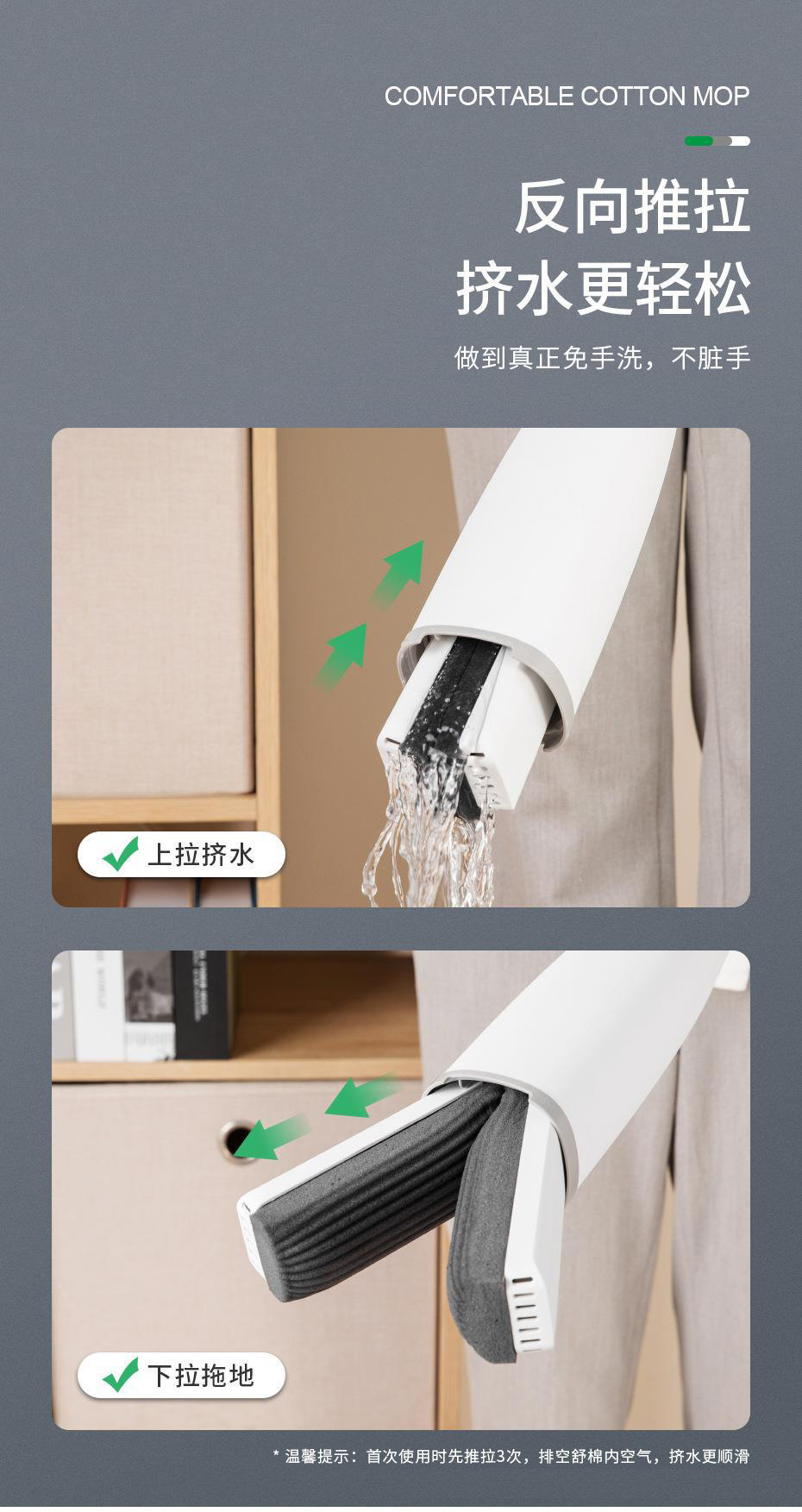 COMFORTABLE COTTON MOP

反向推拉
挤水更轻松

做到真正免手洗，不脏手

上拉挤水

下拉拖地

* 温馨提示：首次使用时先推拉3次，排空舒棉内空气，挤水更顺滑