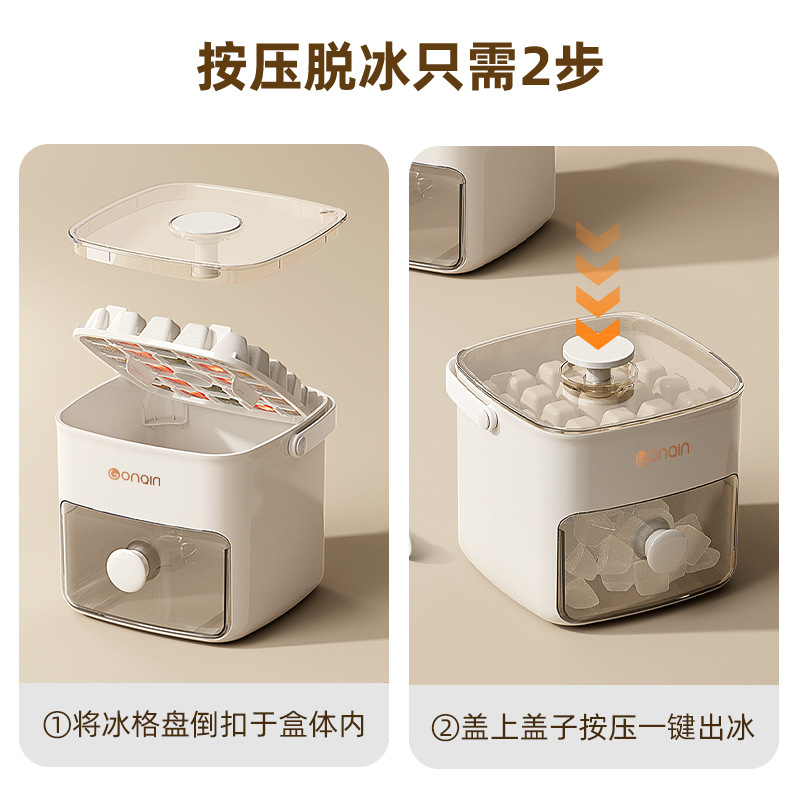 按压脱冰只需2步

Gonain

①将冰格盘倒扣于盒体内

Gonain

②盖上盖子按压一键出冰