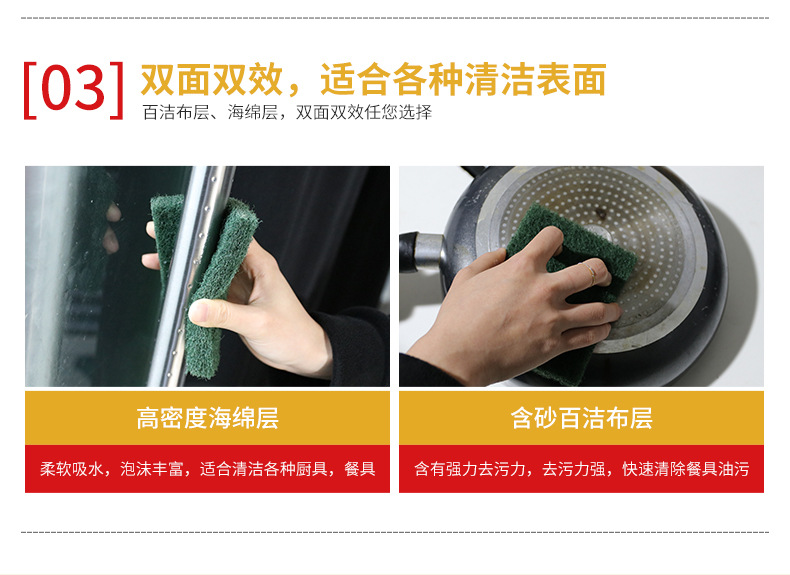 [03] 双面双效，适合各种清洁表面

百洁布层、海绵层，双面双效任您选择

高密度海绵层

柔软吸水，泡沫丰富，适合清洁各种厨具，餐具

含砂百洁布层

含有强力去污力，去污力强，快速清除餐具油污