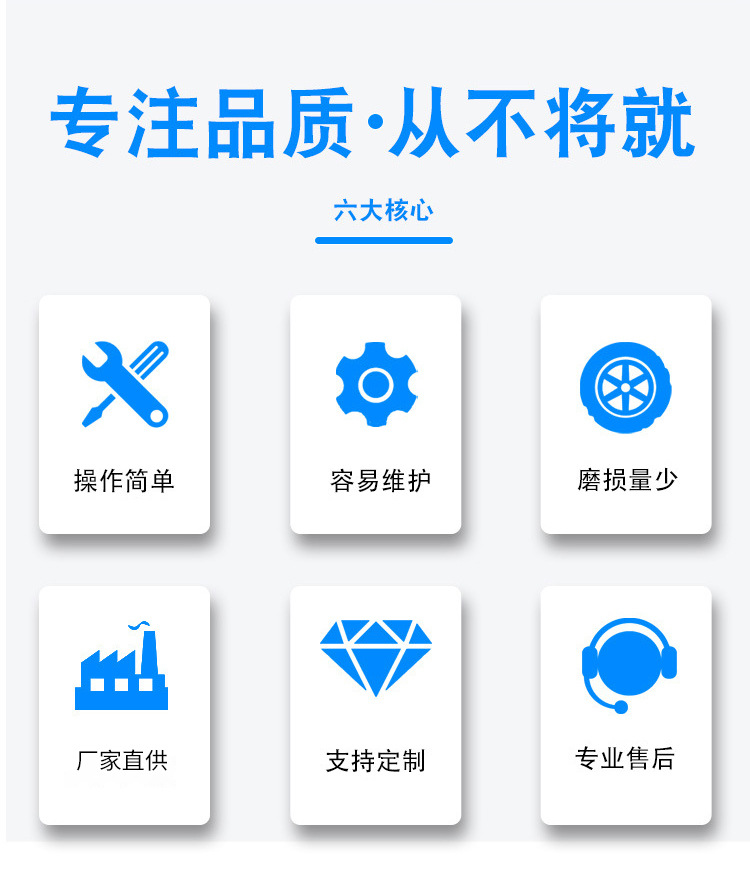 专注品质·从不将就

六大核心

操作简单

容易维护

磨损量少

厂家直供

支持定制

专业售后