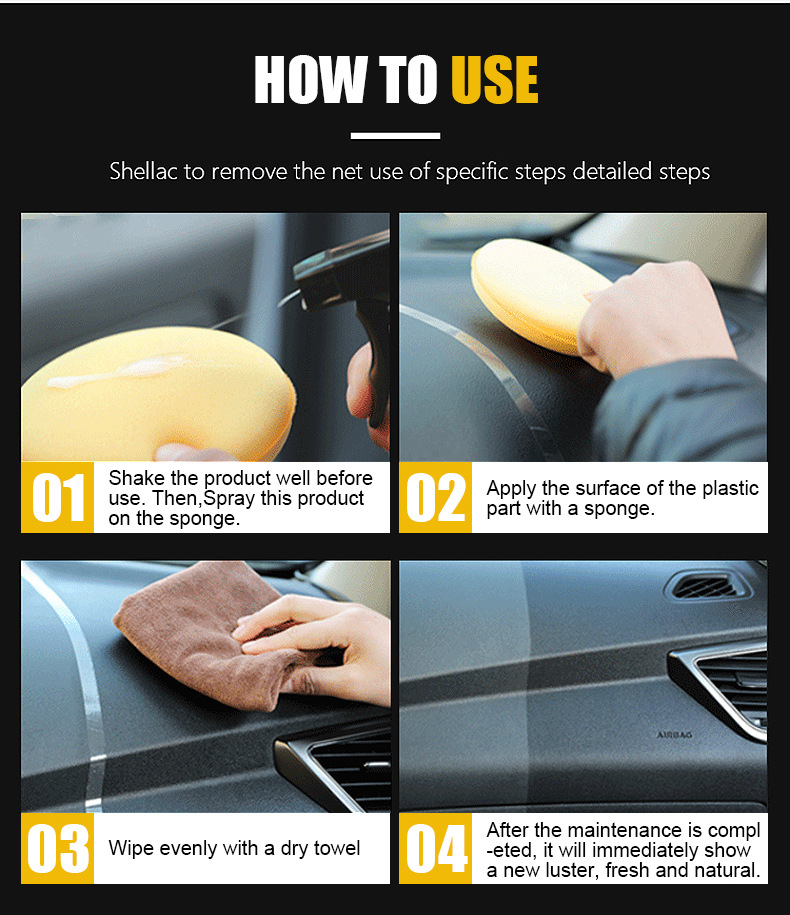 HOW TO USE

Shellac to remove the net use of specific steps detailed steps

01 Shake the product well before use. Then,Spray this product on the sponge.

02 Apply the surface of the plastic part with a sponge.

03 Wipe evenly with a dry towel

AIRBAG

04 After the maintenance is compl -eted, it will immediately show a new luster, fresh and natural.