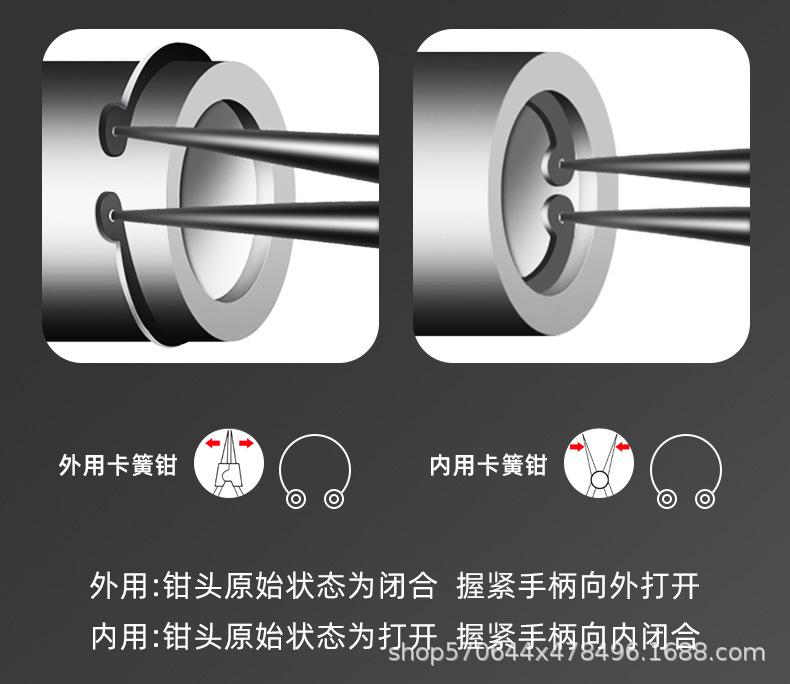 外用卡簧钳

内用卡簧钳

外用:钳头原始状态为闭合 握紧手柄向外打开

内用:钳头原始状态为打开 握紧手柄向内闭合

shop570644x478496.1688.com