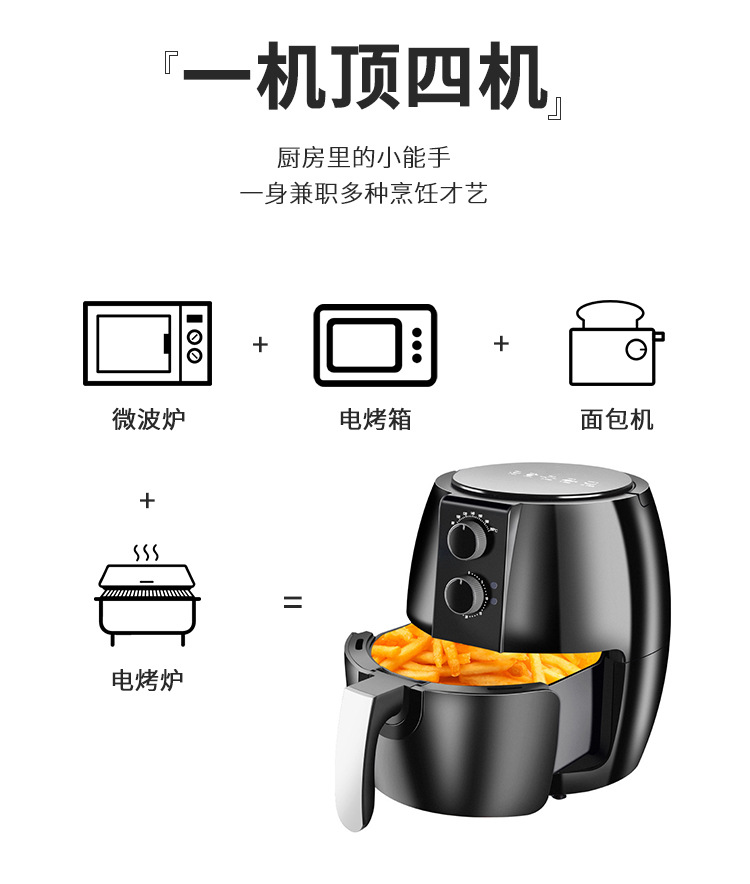 『一机顶四机』

厨房里的小能手
一身兼职多种烹饪才艺

微波炉 + 电烤箱 + 面包机

+

电烤炉 =