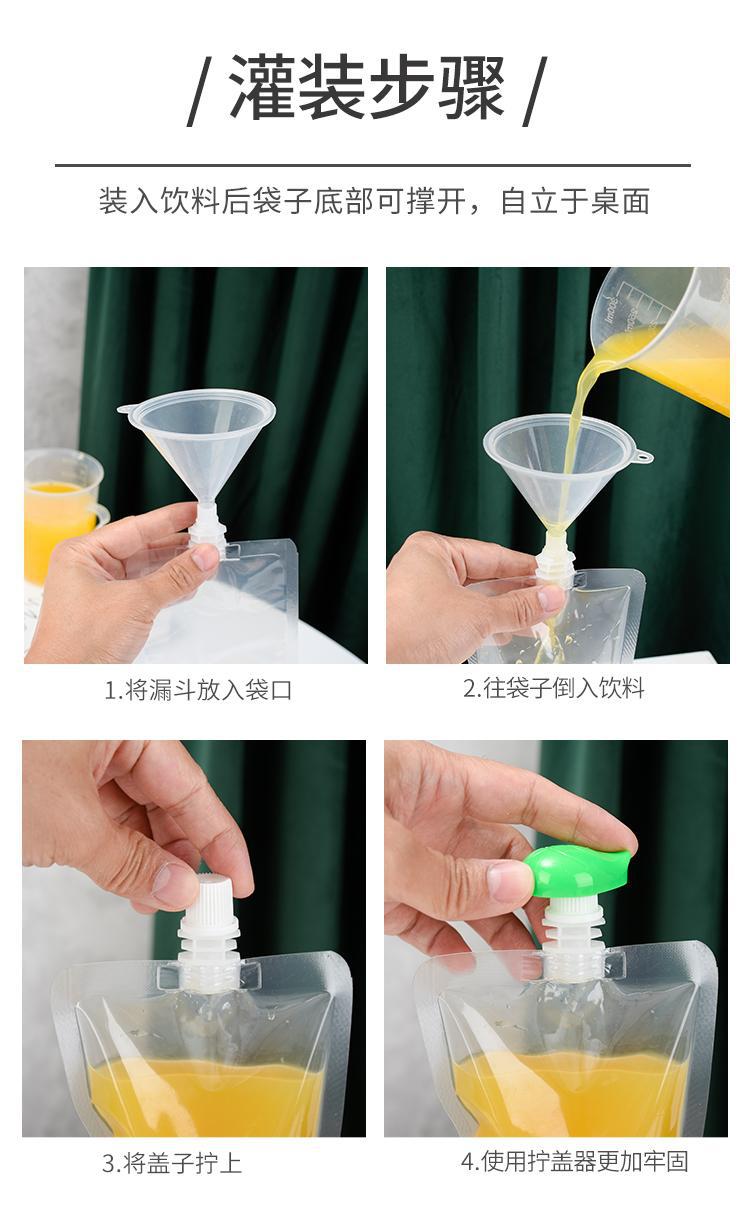 / 灌装步骤 /

装入饮料后袋子底部可撑开，自立于桌面

1.将漏斗放入袋口

2.往袋子倒入饮料

3.将盖子拧上

4.使用拧盖器更加牢固