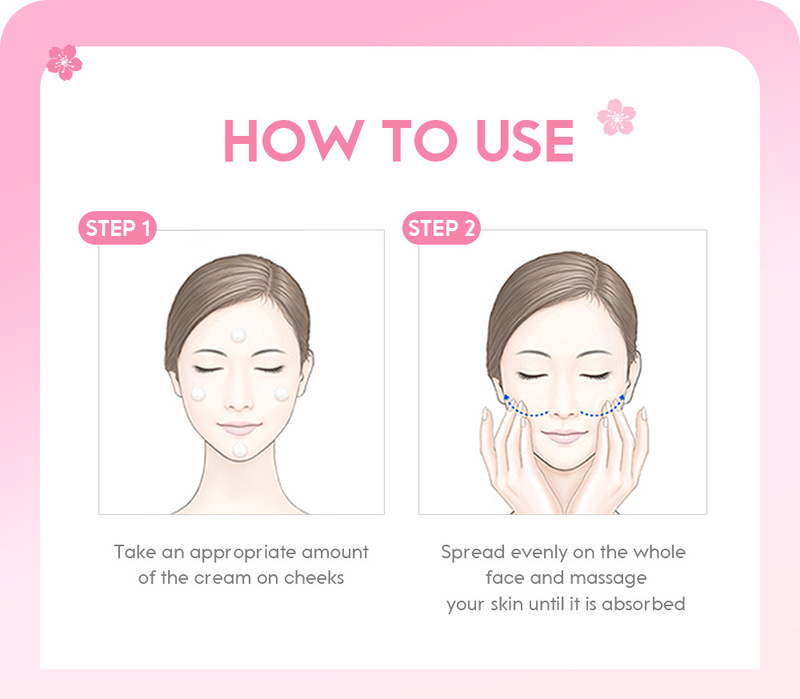 HOW TO USE

STEP 1

Take an appropriate amount of the cream on cheeks

STEP 2

Spread evenly on the whole face and massage your skin until it is absorbed