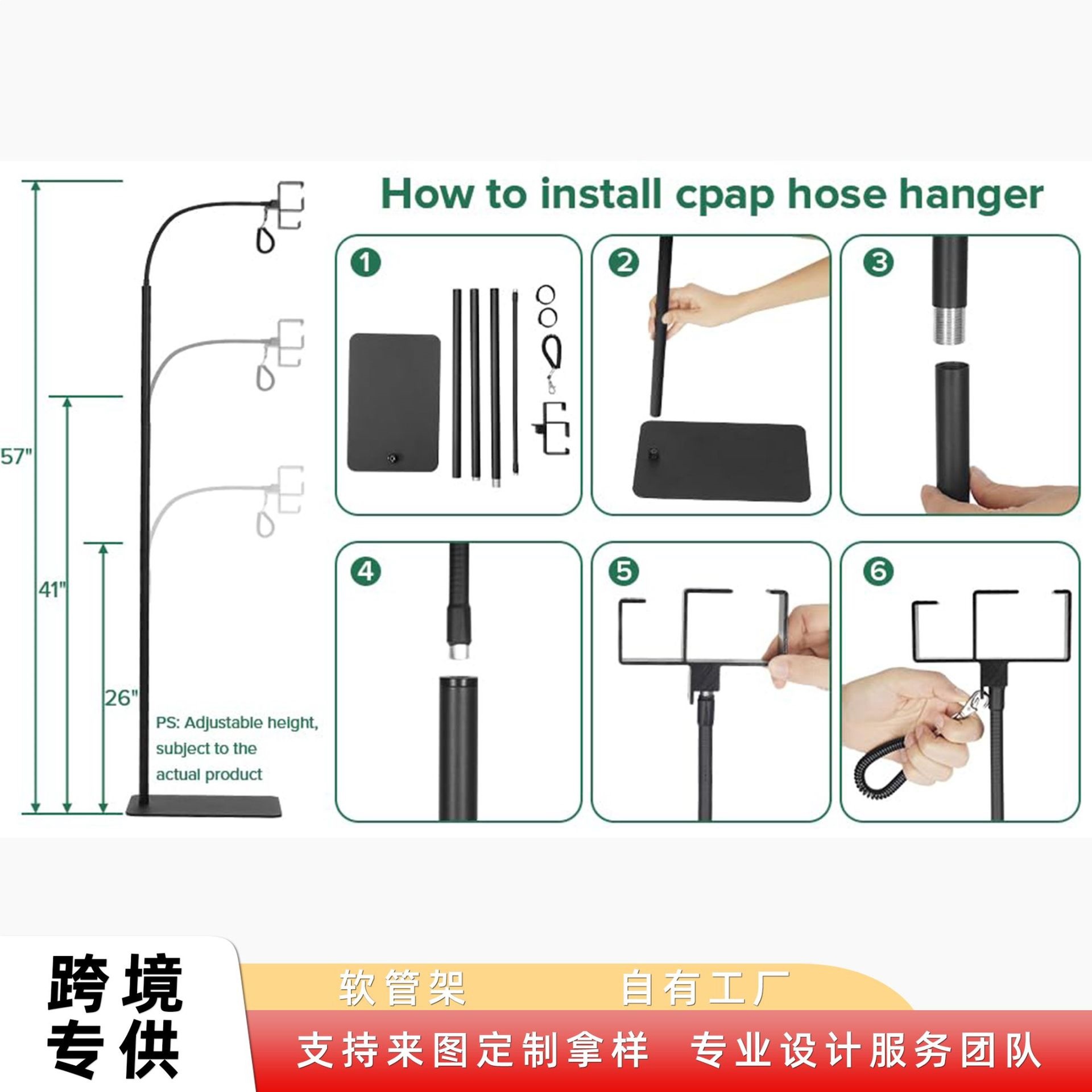 57"

41"

26"

PS: Adjustable height, subject to the actual product

How to install cpap hose hanger

1

2

3

4

5

6

跨境专供

软管架

自有工厂

支持来图定制拿样

专业设计服务团队