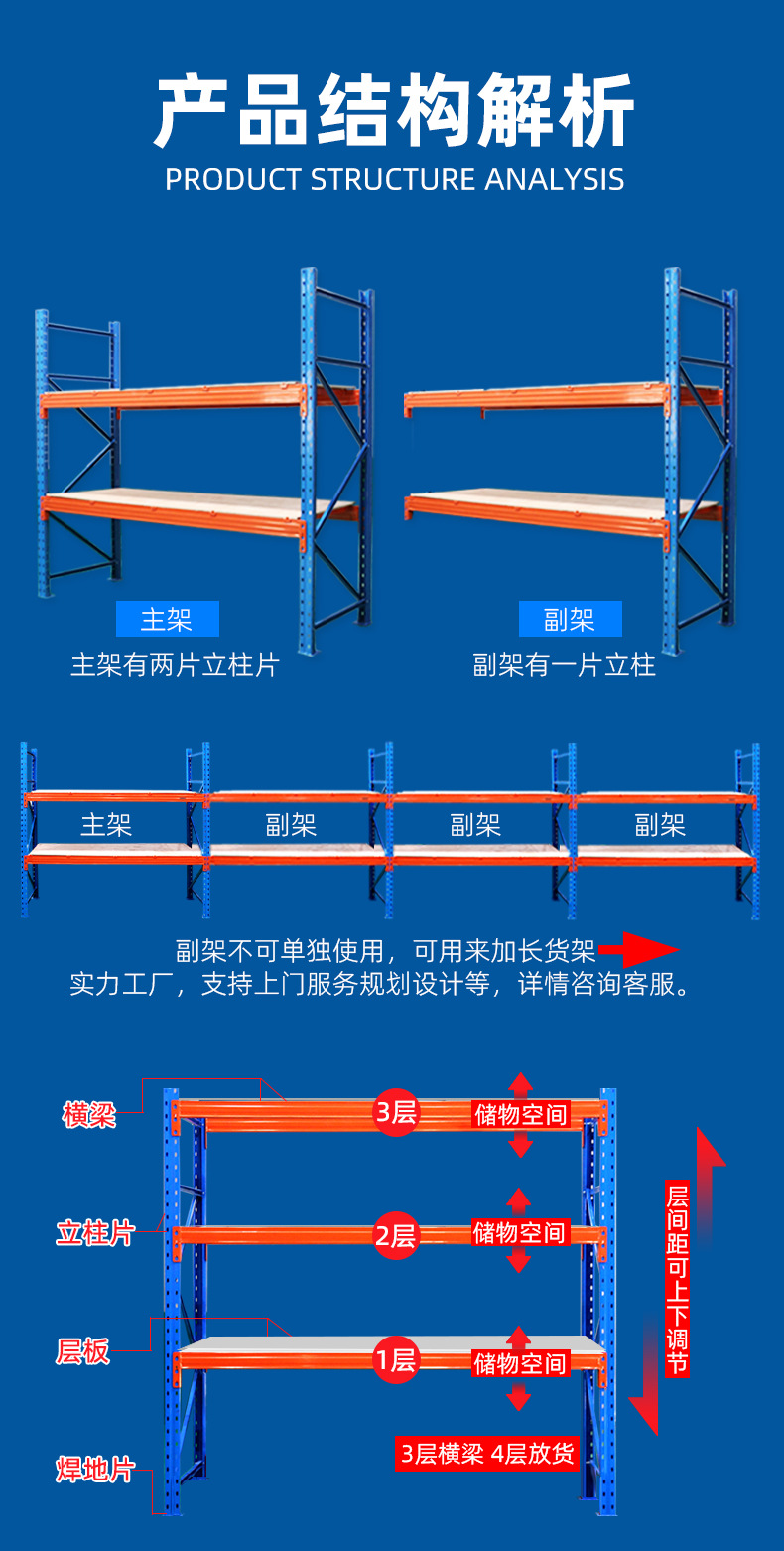 产品结构解析
PRODUCT STRUCTURE ANALYSIS

主架
主架有两片立柱片

副架
副架有一片立柱

主架 副架 副架 副架

副架不可单独使用，可用来加长货架
实力工厂，支持上门服务规划设计等，详情咨询客服。

横梁
立柱片
层板
焊地片

3层 储物空间
2层 储物空间
1层 储物空间

层间距可上下调节

3层横梁 4层放货