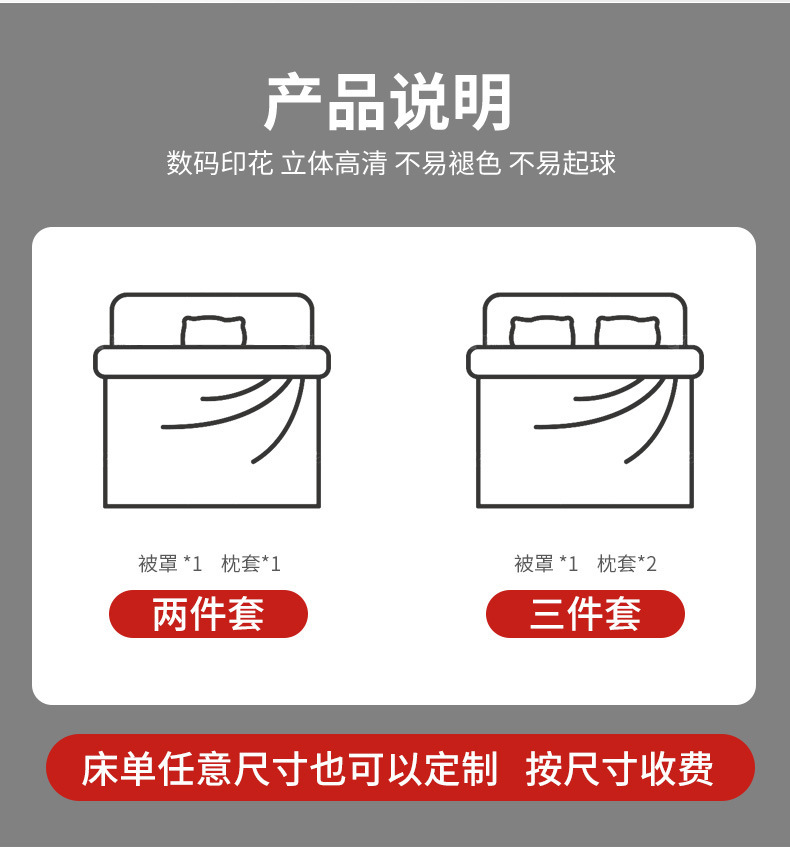 产品说明

数码印花 立体高清 不易褪色 不易起球

被罩 *1 枕套*1

两件套

被罩 *1 枕套*2

三件套

床单任意尺寸也可以定制 按尺寸收费