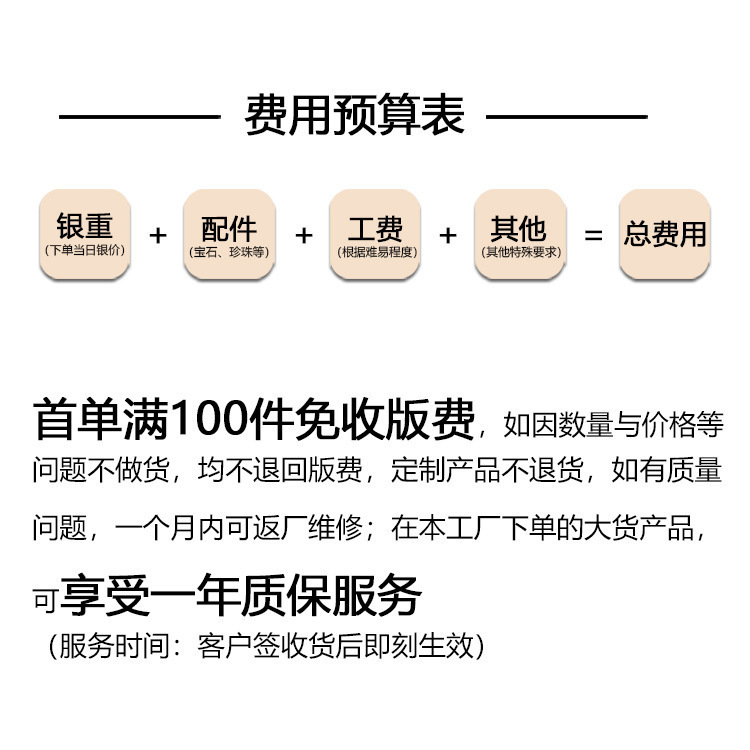 费用预算表

银重
(下单当日银价)
+
配件
(宝石、珍珠等)
+
工费
(根据难易程度)
+
其他
(其他特殊要求)
=
总费用

首单满100件免收版费，如因数量与价格等问题不做货，均不退回版费，定制产品不退货，如有质量问题，一个月内可返厂维修；在本工厂下单的大货产品，可享受一年质保服务

(服务时间：客户签收货后即刻生效)