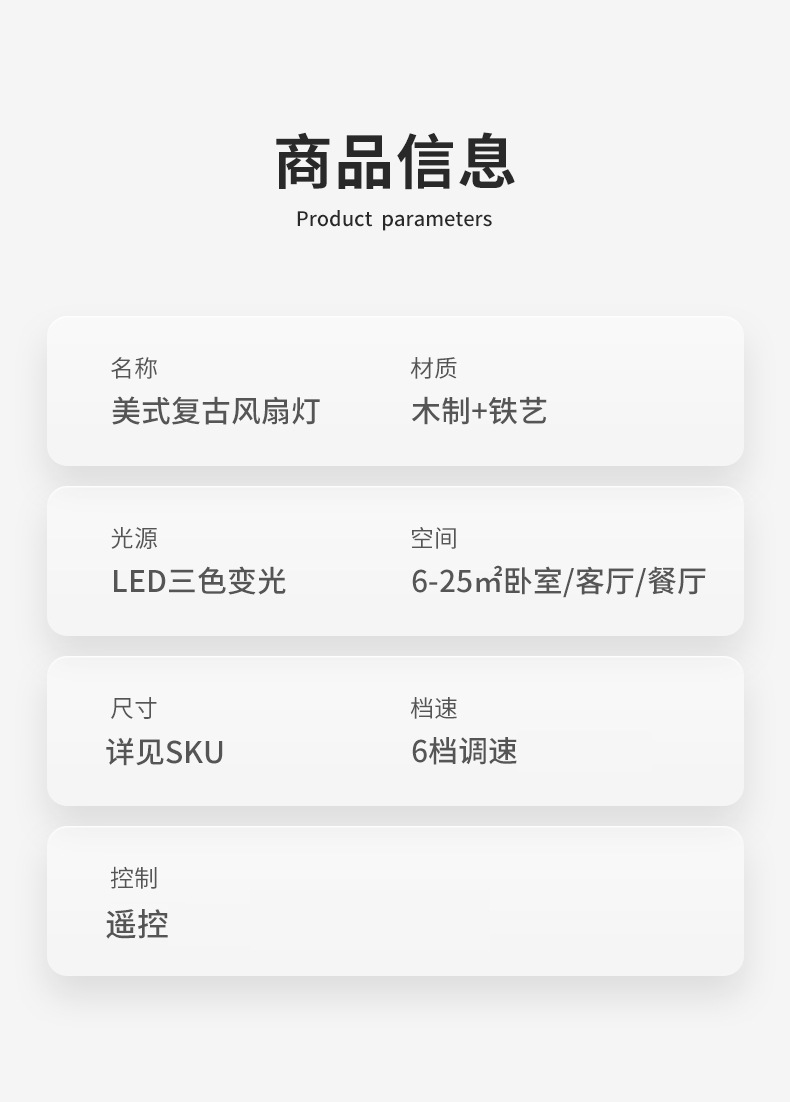 商品信息
Product parameters

名称
美式复古风扇灯

材质
木制+铁艺

光源
LED三色变光

空间
6-25㎡卧室/客厅/餐厅

尺寸
详见SKU

档速
6档调速

控制
遥控