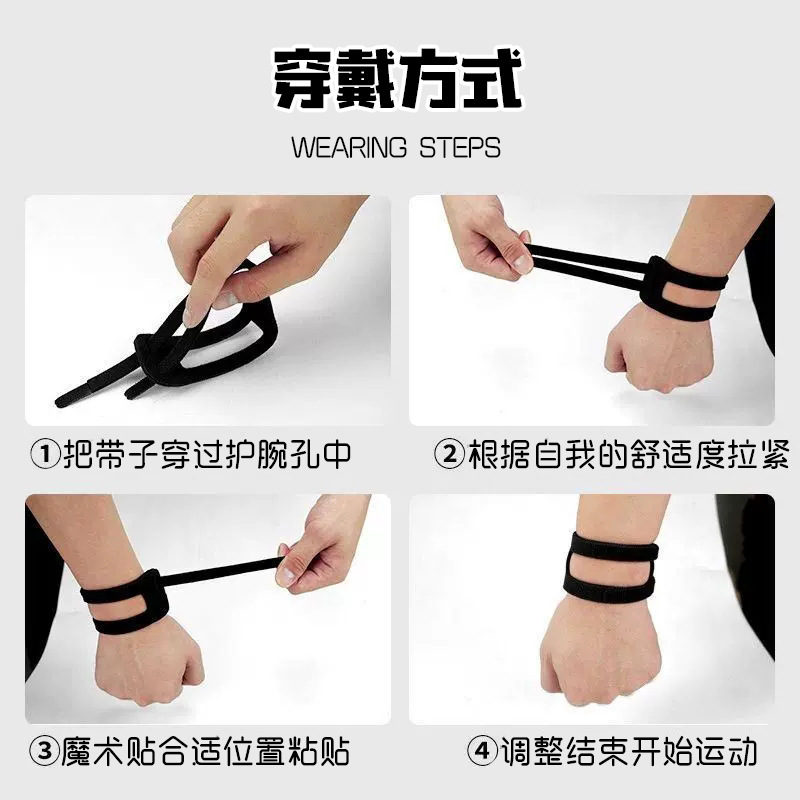 穿戴方式

WEARING STEPS

①把带子穿过护腕孔中

②根据自我的舒适度拉紧

③魔术贴合适位置粘贴

④调整结束开始运动