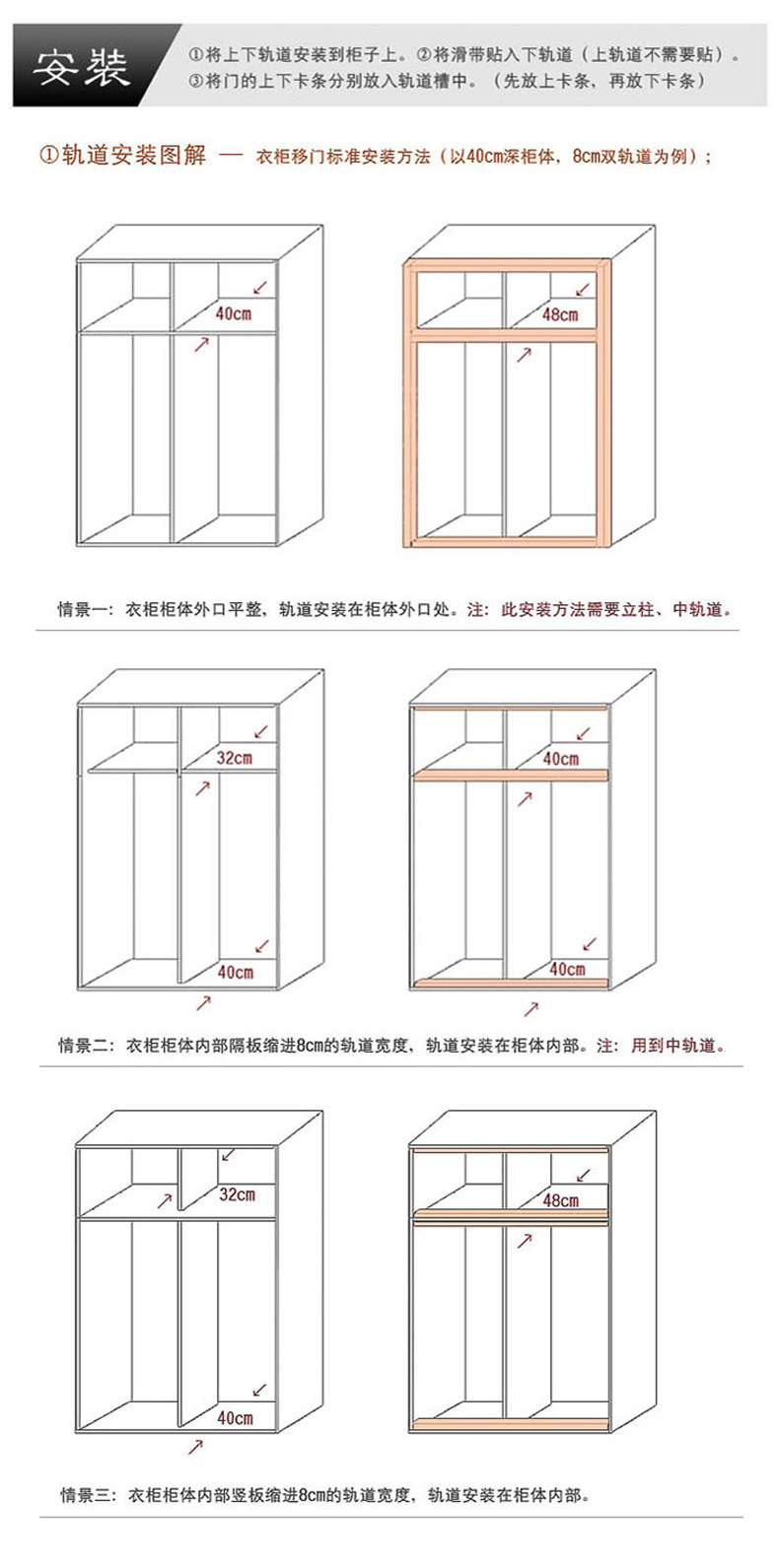 安装

①将上下轨道安装到柜子上。②将滑带贴入下轨道（上轨道不需要贴）。
③将门的上下卡条分别放入轨道槽中。（先放上卡条，再放下卡条）

①轨道安装图解 — 衣柜移门标准安装方法（以40cm深柜体，8cm双轨道为例）；

40cm

48cm

情景一：衣柜柜体外口平整，轨道安装在柜体外口处。注：此安装方法需要立柱、中轨道。

32cm

40cm

40cm

40cm

情景二：衣柜柜体内部隔板缩进8cm的轨道宽度，轨道安装在柜体内部。注：用到中轨道。

32cm

40cm

48cm

情景三：衣柜柜体内部竖板缩进8cm的轨道宽度，轨道安装在柜体内部。