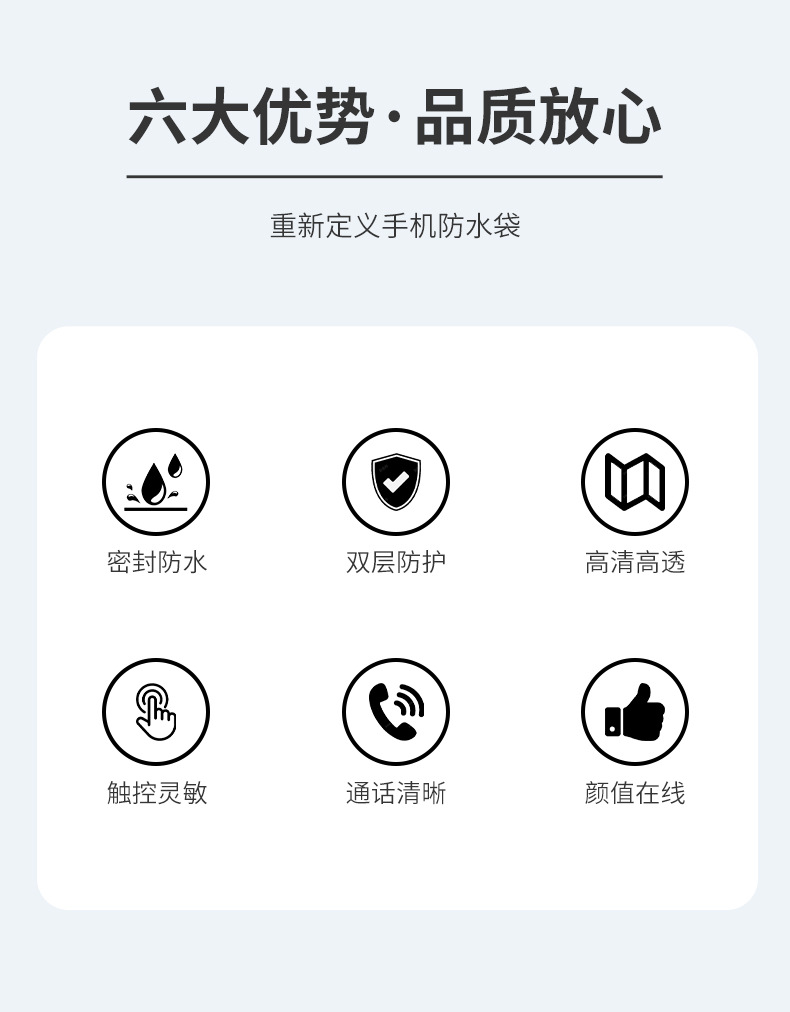 六大优势·品质放心

重新定义手机防水袋

密封防水

双层防护

高清高透

触控灵敏

通话清晰

颜值在线