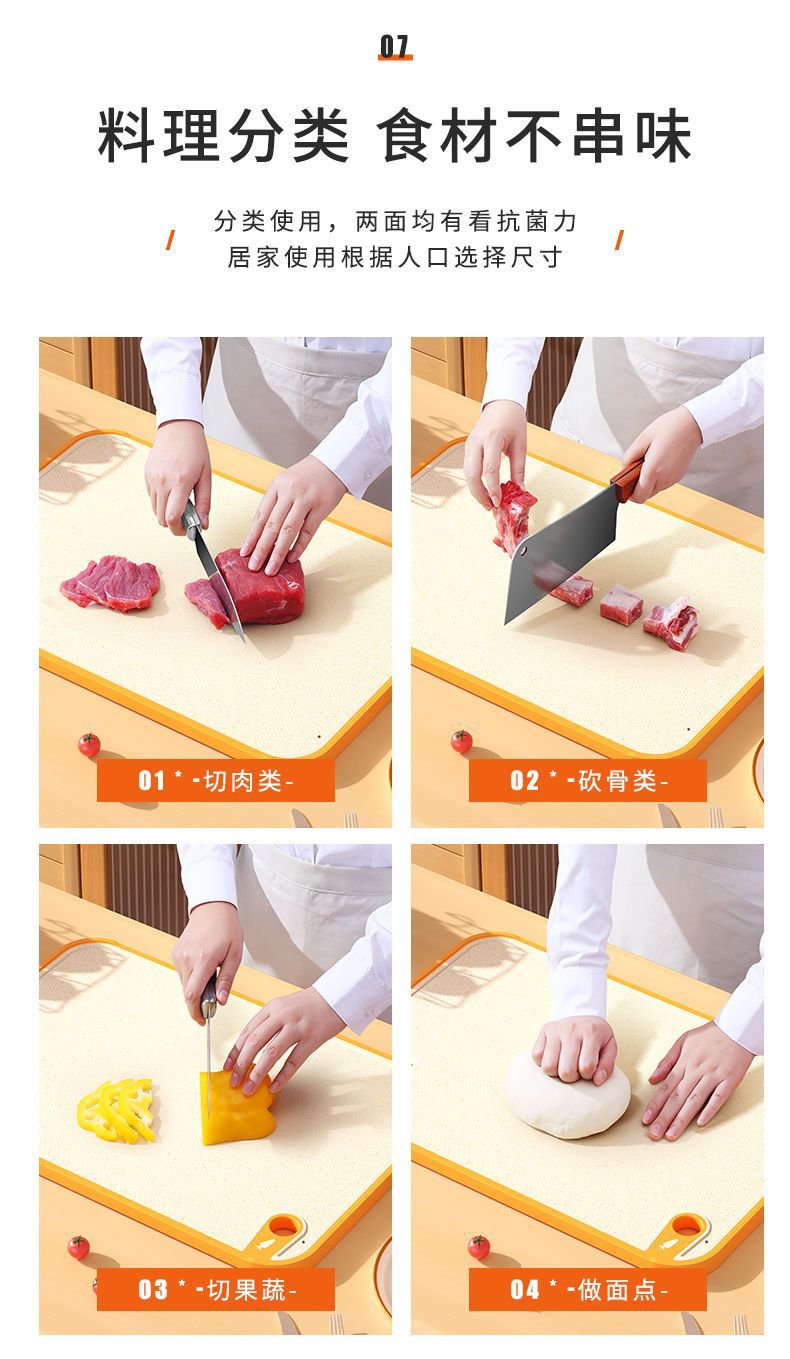 07

料理分类 食材不串味

分类使用，两面均有看抗菌力
居家使用根据人口选择尺寸

01 * -切肉类-

02 * -砍骨类-

03 * -切果蔬-

04 * -做面点-