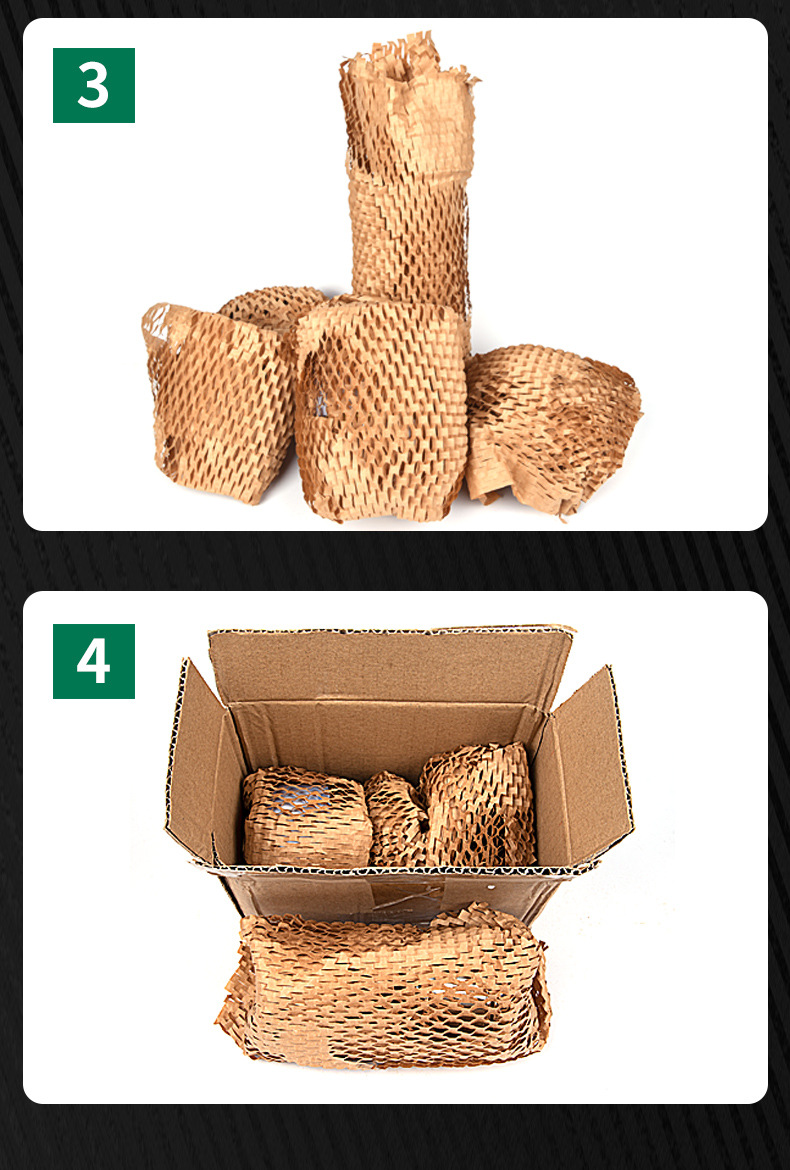 3

4