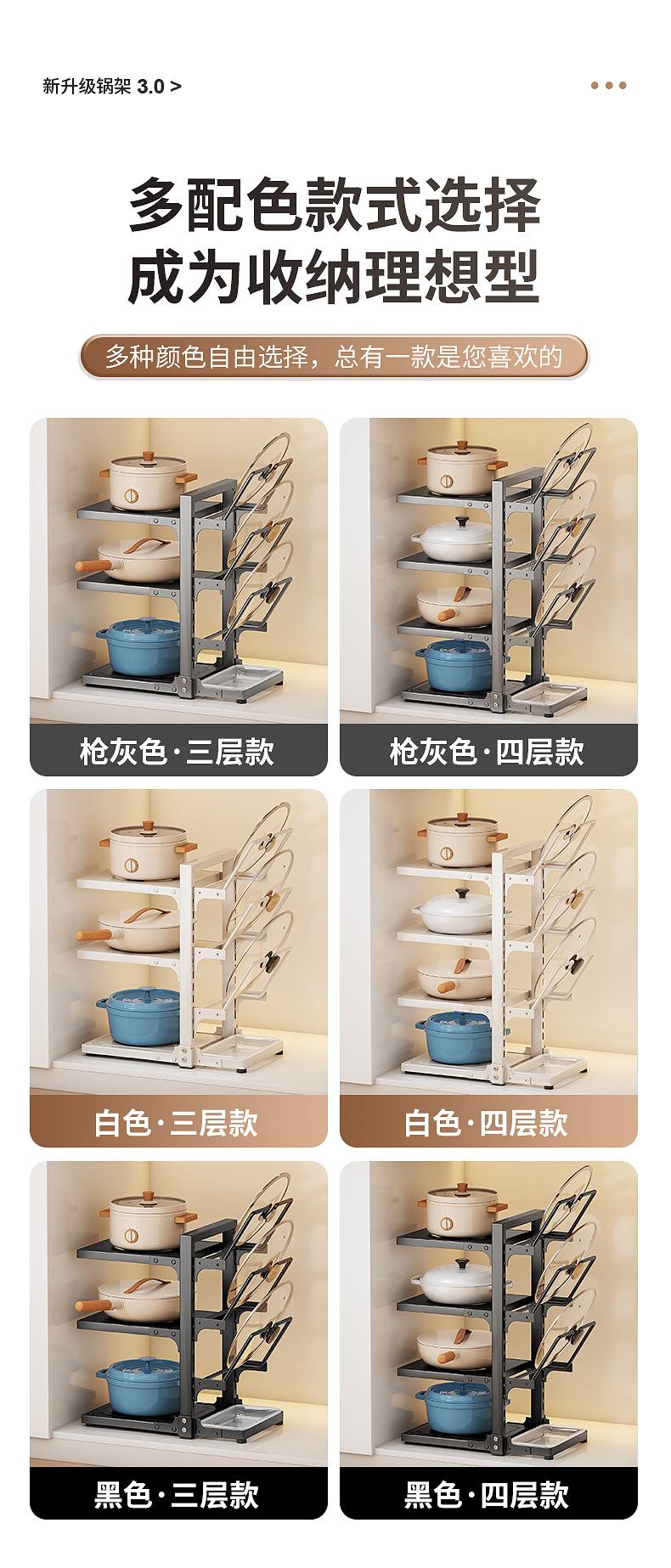 新升级锅架 3.0 >

多配色款式选择
成为收纳理想型

多种颜色自由选择，总有一款是您喜欢的

枪灰色·三层款

枪灰色·四层款

白色·三层款

白色·四层款

黑色·三层款

黑色·四层款