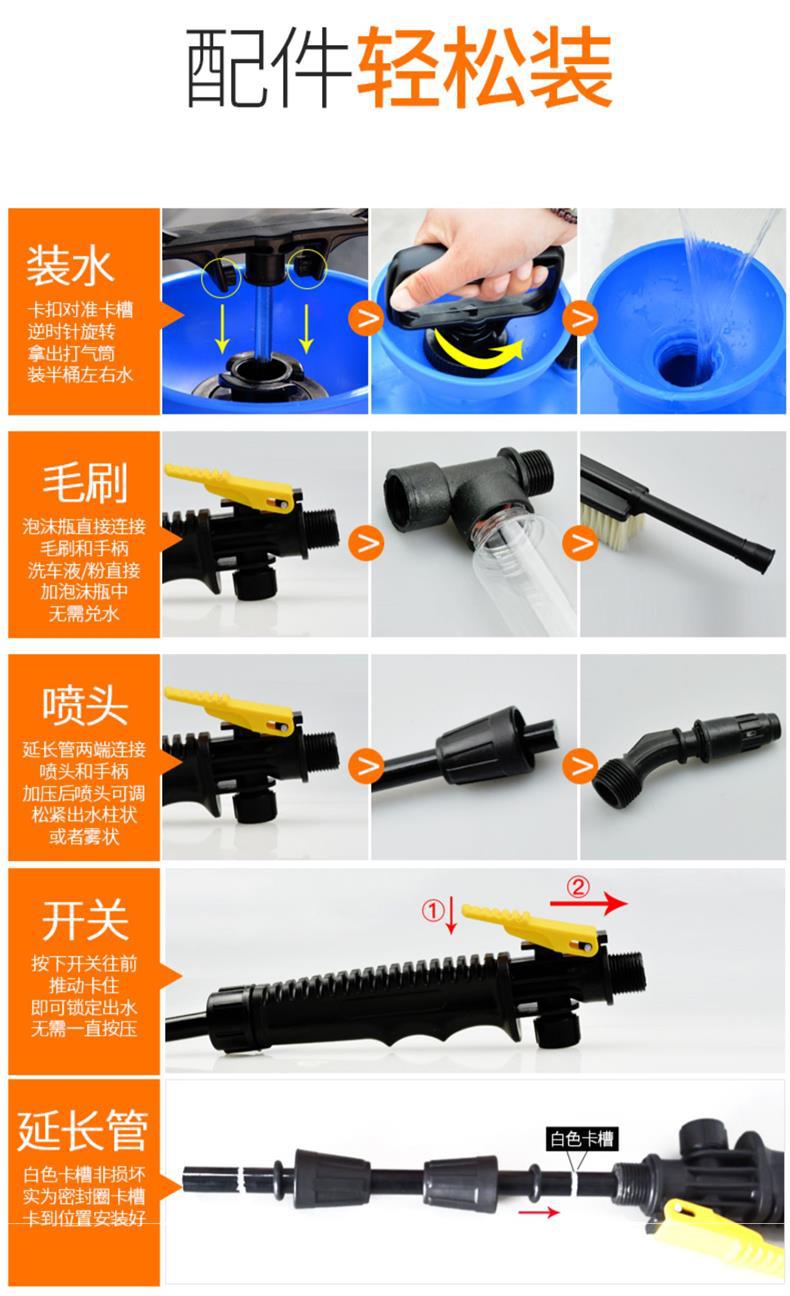 配件轻松装

装水
卡扣对准卡槽
逆时针旋转
拿出打气筒
装半桶左右水

毛刷
泡沫瓶直接连接
毛刷和手柄
洗车液/粉直接
加泡沫瓶中
无需兑水

喷头
延长管两端连接
喷头和手柄
加压后喷头可调
松紧出水柱状
或者雾状

开关
按下开关往前
推动卡住
即可锁定出水
无需一直按压

①
②

延长管
白色卡槽非损坏
实为密封圈卡槽
卡到位置安装好

白色卡槽