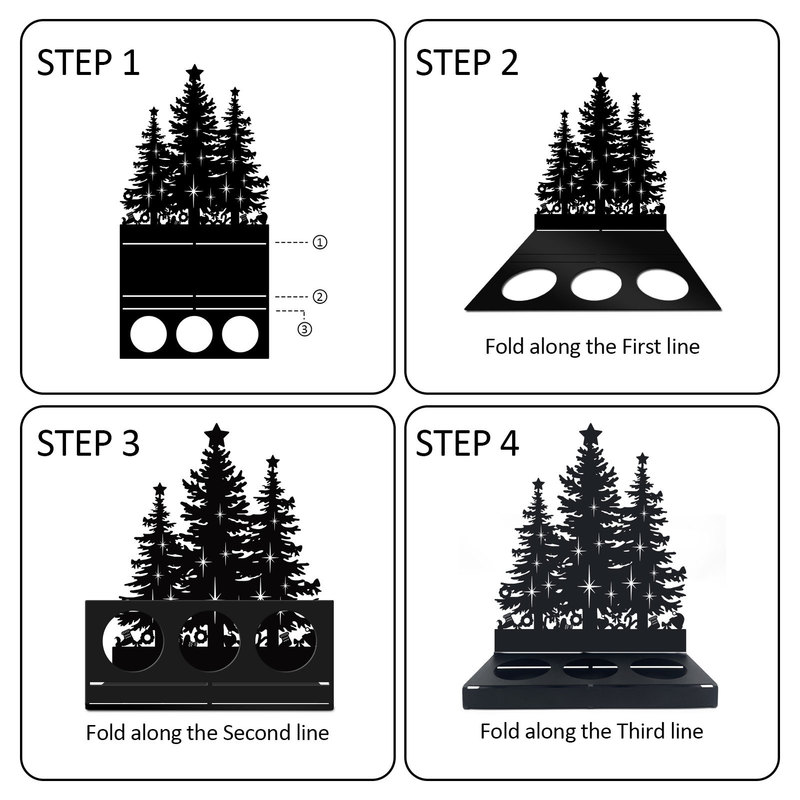 STEP 1

①

②

③

STEP 2

Fold along the First line

STEP 3

Fold along the Second line

STEP 4

Fold along the Third line