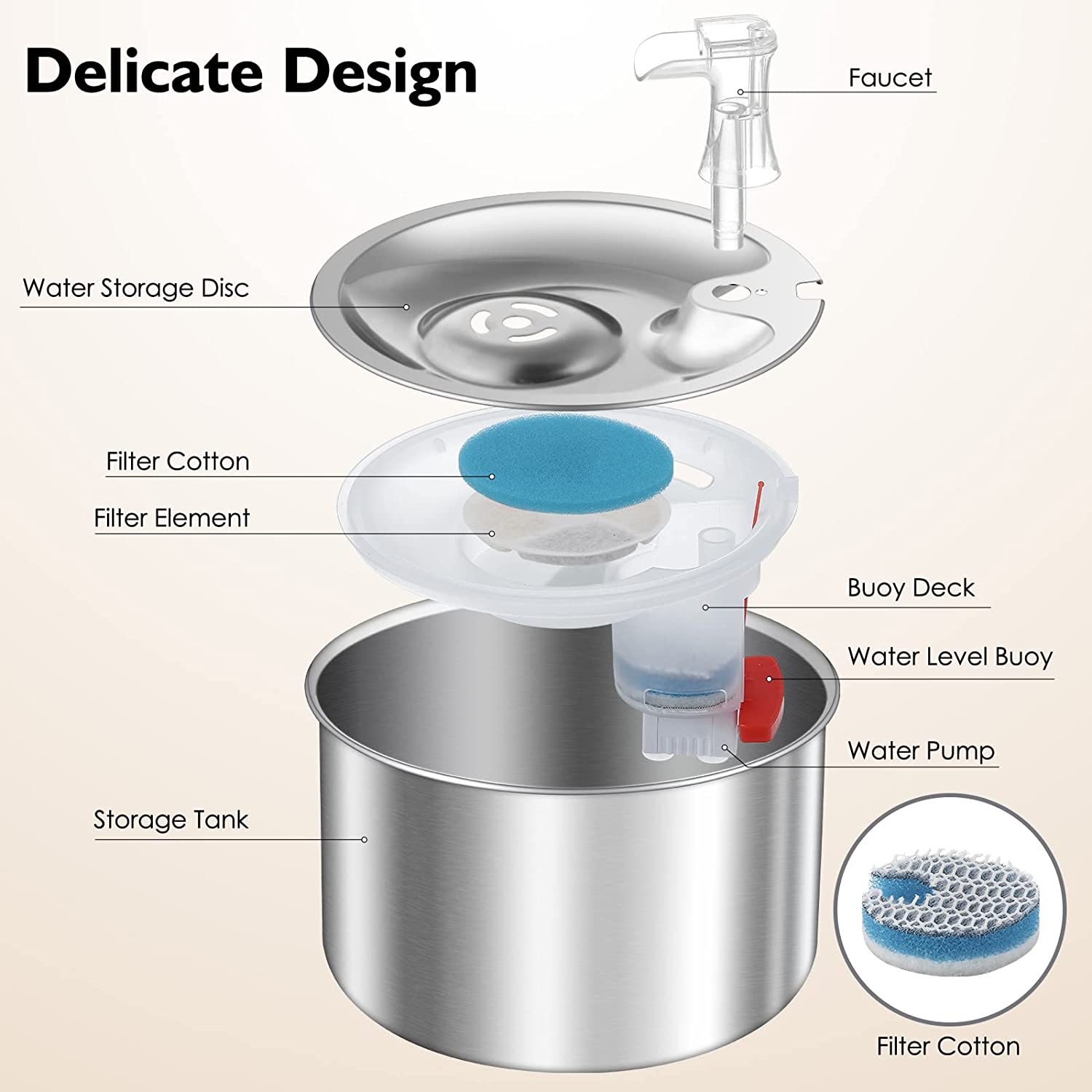 Delicate Design

Faucet

Water Storage Disc

Filter Cotton

Filter Element

Buoy Deck

Water Level Buoy

Water Pump

Storage Tank

Filter Cotton