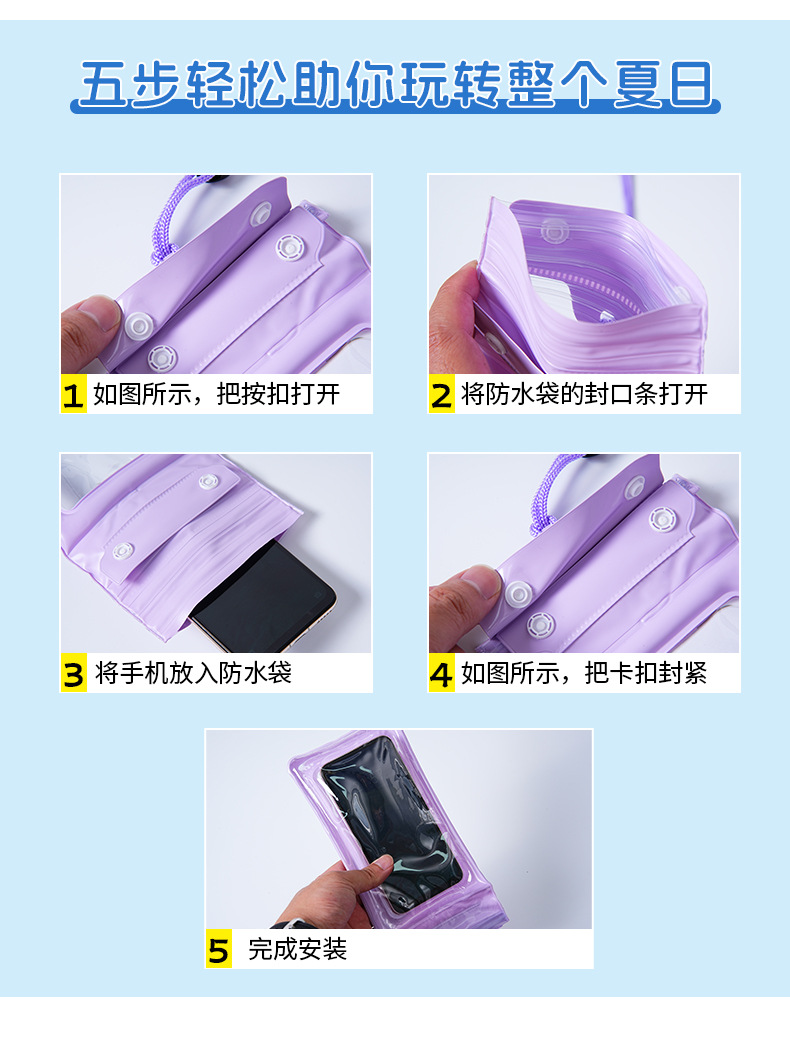 五步轻松助你玩转整个夏日

1 如图所示，把按扣打开

2 将防水袋的封口条打开

3 将手机放入防水袋

4 如图所示，把卡扣封紧

5 完成安装