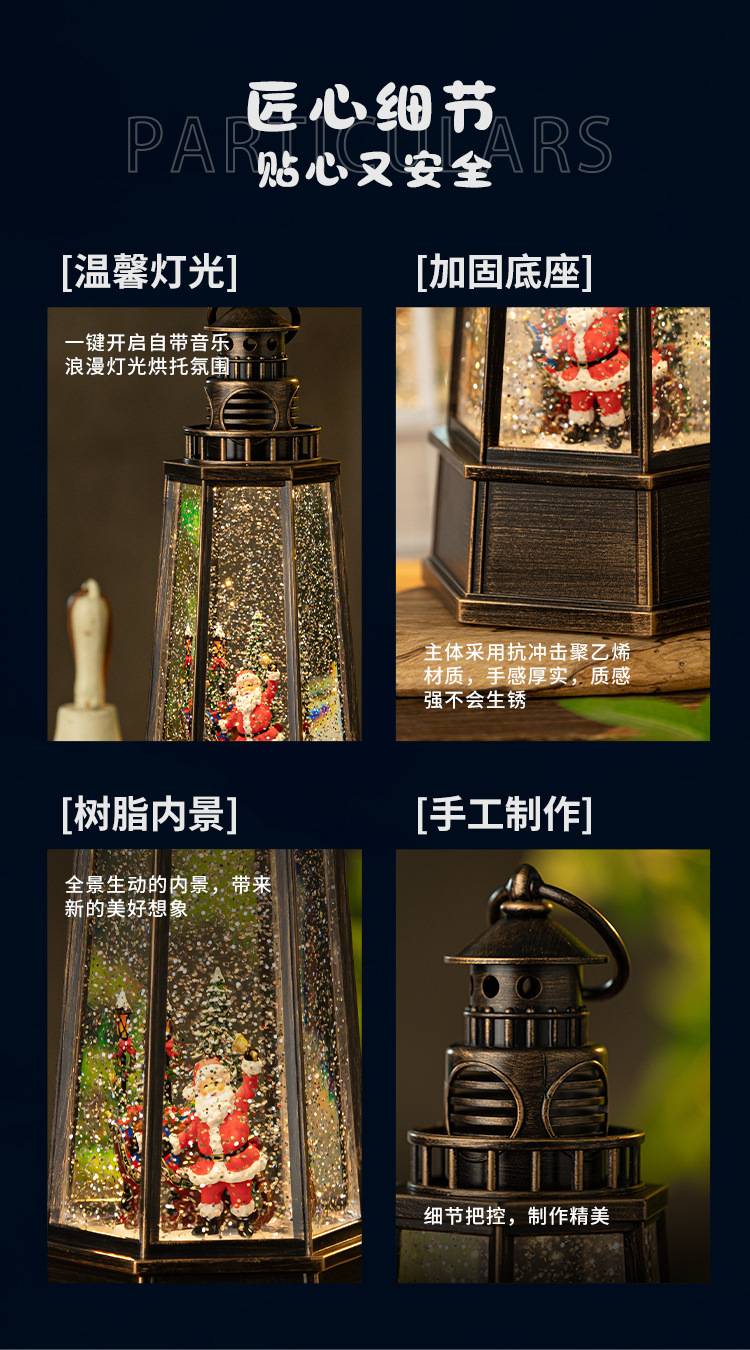 匠心细节
PARTICULARS
贴心又安全

[温馨灯光]

一键开启自带音乐
浪漫灯光烘托氛围

[加固底座]

主体采用抗冲击聚乙烯材质，手感厚实，质感强不会生锈

[树脂内景]

全景生动的内景，带来新的美好想象

[手工制作]

细节把控，制作精美