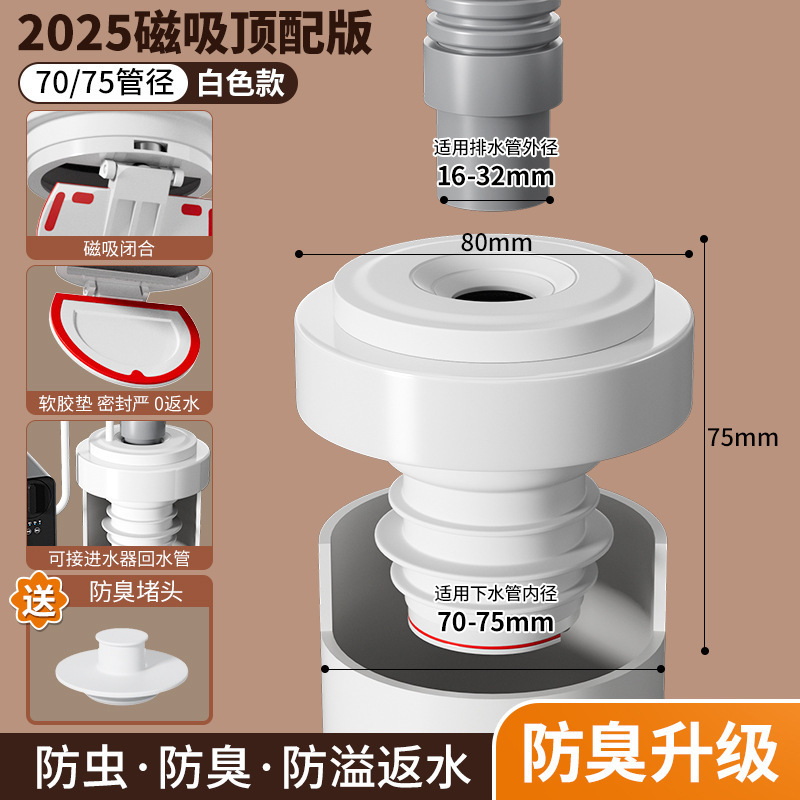 2025磁吸顶配版

70/75管径 白色款

磁吸闭合

软胶垫 密封严 0返水

可接进水器回水管

送

防臭堵头

适用排水管外径
16-32mm

80mm

75mm

适用下水管内径
70-75mm

防虫·防臭·防溢返水

防臭升级