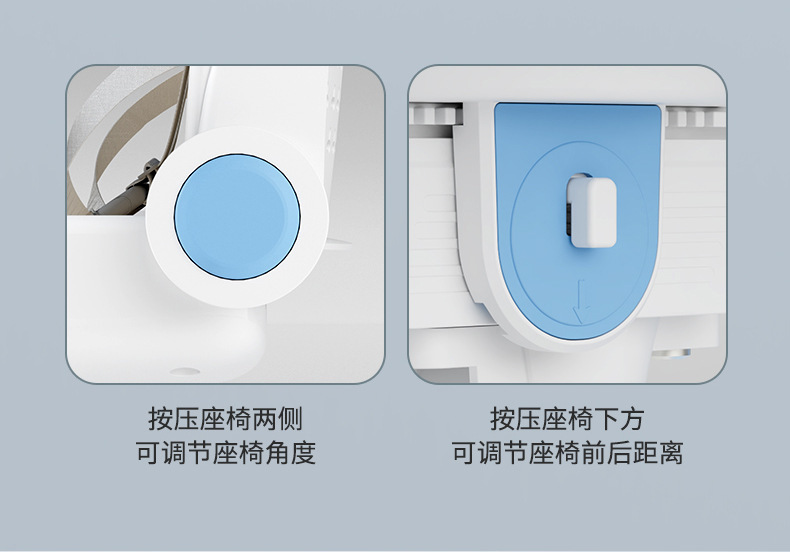 按压座椅两侧
可调节座椅角度

按压座椅下方
可调节座椅前后距离