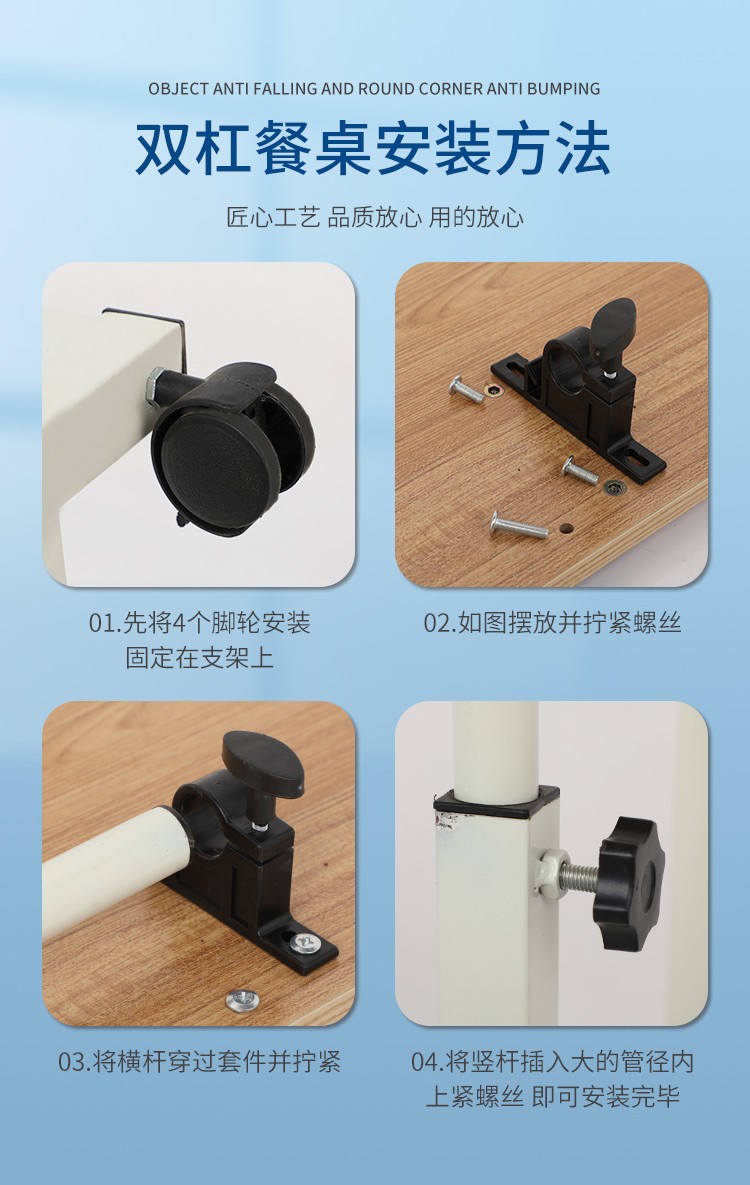 OBJECT ANTI FALLING AND ROUND CORNER ANTI BUMPING

双杠餐桌安装方法

匠心工艺 品质放心 用的放心

01.先将4个脚轮安装固定在支架上

02.如图摆放并拧紧螺丝

03.将横杆穿过套件并拧紧

04.将竖杆插入大的管径内上紧螺丝 即可安装完毕