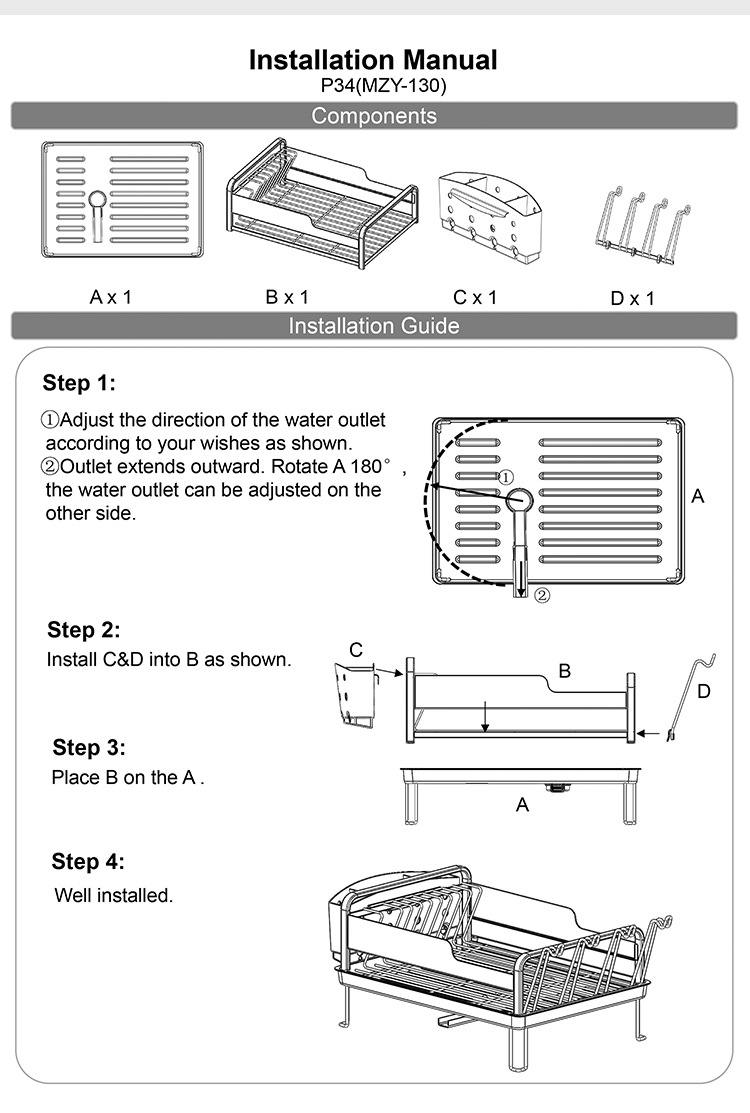 Installation Manual
P34(MZY-130)

Components

A x 1
B x 1
C x 1
D x 1

Installation Guide

Step 1:

①Adjust the direction of the water outlet according to your wishes as shown.
②Outlet extends outward. Rotate A 180° , the water outlet can be adjusted on the other side.

①
②
A

Step 2:
Install C&D into B as shown.

C
B
D

Step 3:
Place B on the A .

A

Step 4:
Well installed.