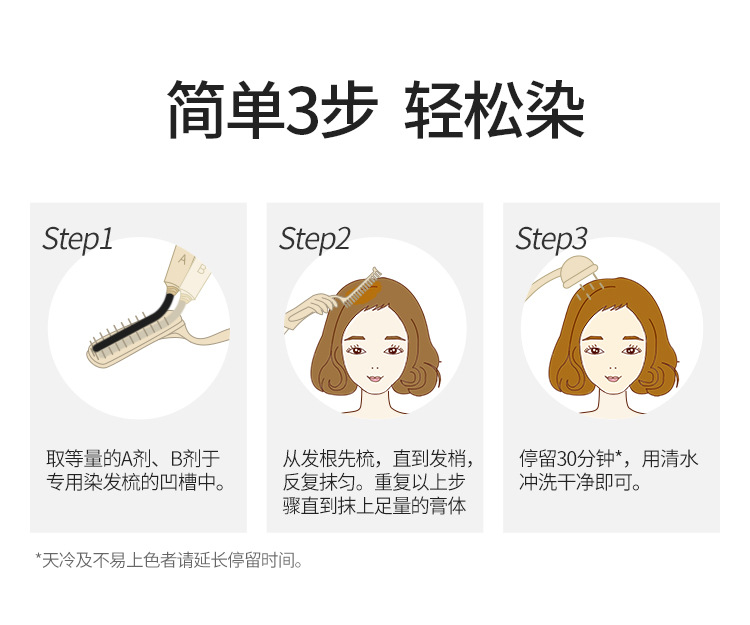 简单3步 轻松染

Step1

A B

取等量的A剂、B剂于专用染发梳的凹槽中。

Step2

从发根先梳，直到发梢，反复抹匀。重复以上步骤直到抹上足量的膏体

Step3

停留30分钟*，用清水冲洗干净即可。

*天冷及不易上色者请延长停留时间。