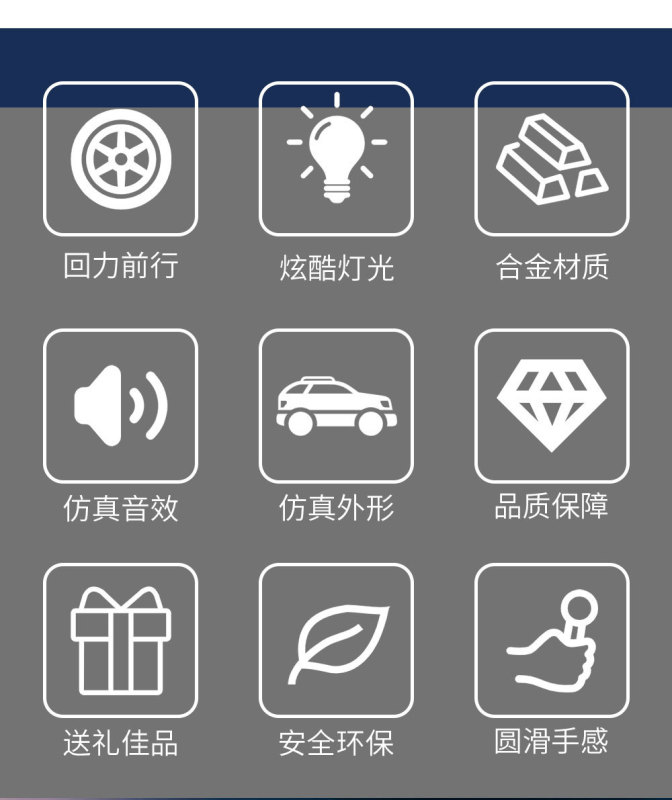 回力前行

炫酷灯光

合金材质

仿真音效

仿真外形

品质保障

送礼佳品

安全环保

圆滑手感