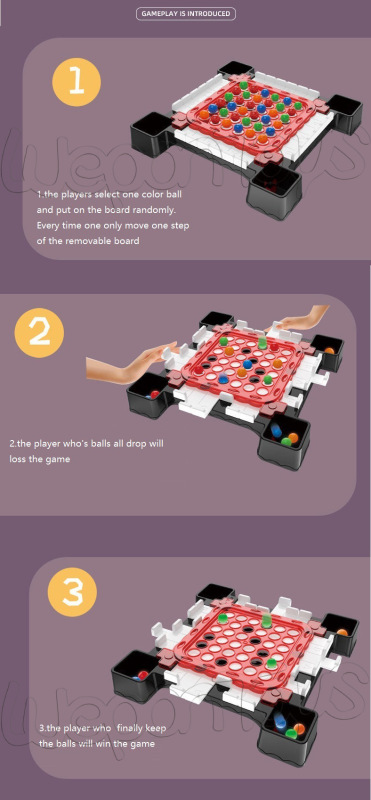 GAMEPLAY IS INTRODUCED

1

1.the players select one color ball and put on the board randomly. Every time one only move one step of the removable board

2

2.the player who's balls all drop will loss the game

3

3.the player who finally keep the balls will win the game